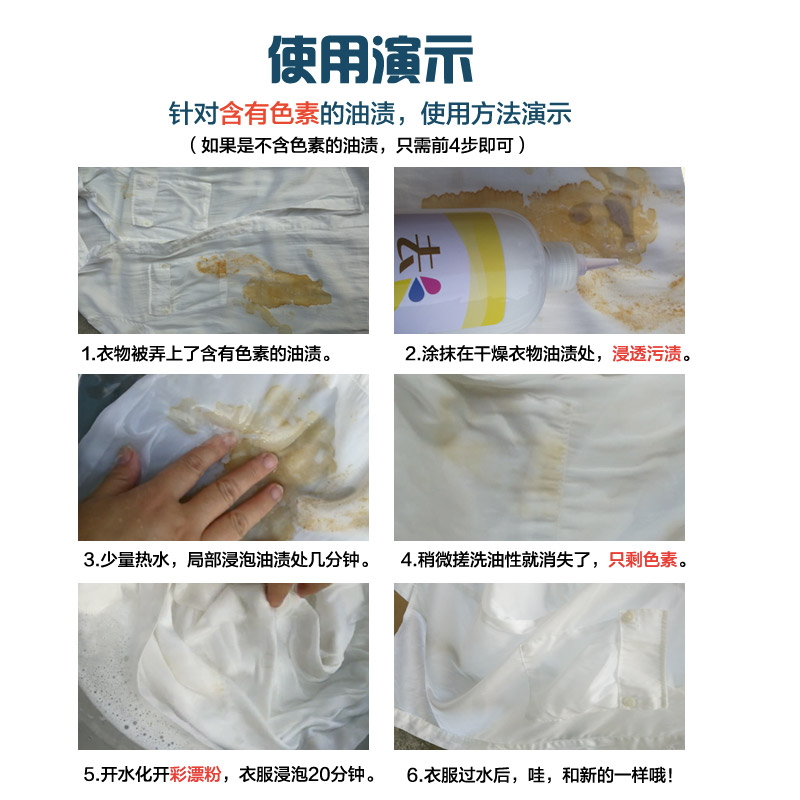 使用演示

针对含有色素的油渍，使用方法演示

（如果是不含色素的油渍，只需前4步即可）

去

1.衣物被弄上了含有色素的油渍。

2.涂抹在干燥衣物油渍处，浸透污渍。

3.少量热水，局部浸泡油渍处几分钟。

4.稍微搓洗油性就消失了，只剩色素。

5.开水化开彩漂粉，衣服浸泡20分钟。

6.衣服过水后，哇，和新的一样哦！