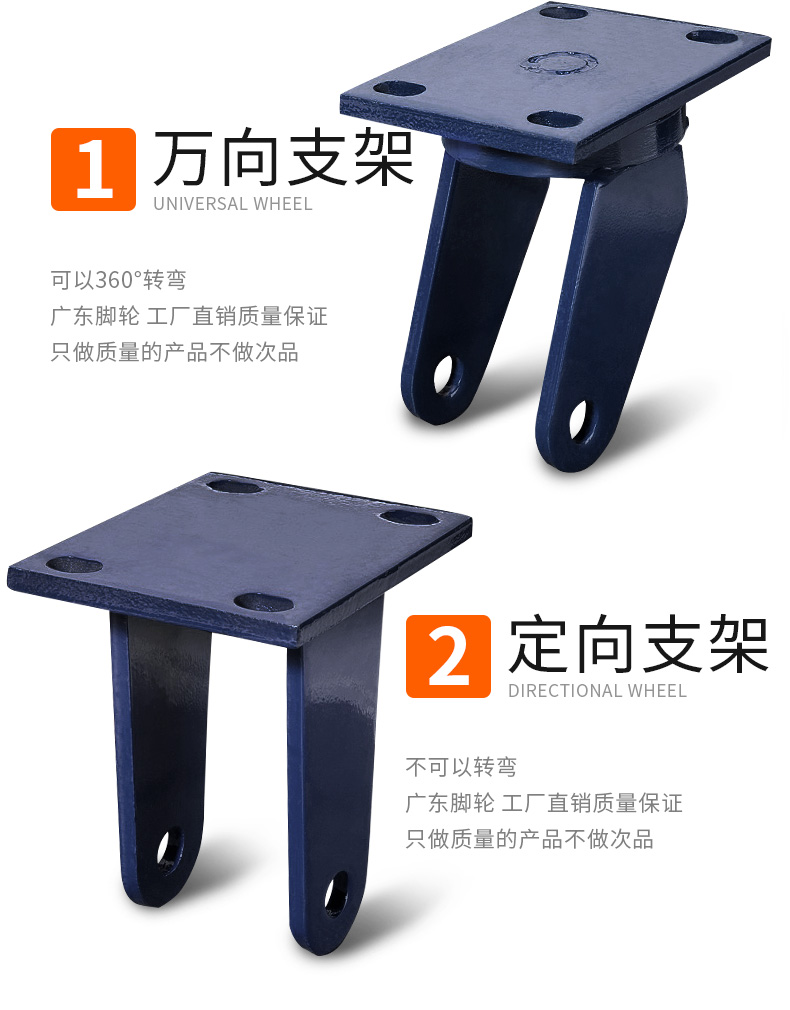 1 万向支架
UNIVERSAL WHEEL

可以360°转弯
广东脚轮 工厂直销质量保证
只做质量的产品不做次品

2 定向支架
DIRECTIONAL WHEEL

不可以转弯
广东脚轮 工厂直销质量保证
只做质量的产品不做次品