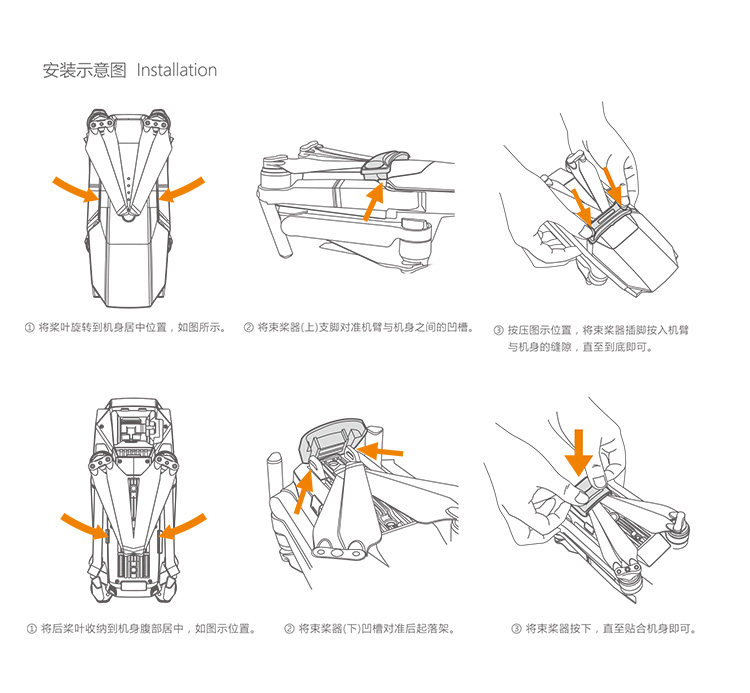 安装示意图 Installation

① 将桨叶旋转到机身居中位置，如图所示。

② 将束桨器(上)支脚对准机臂与机身之间的凹槽。

③ 按压图示位置，将束桨器插脚按入机臂与机身的缝隙，直至到底即可。

① 将后桨叶收纳到机身腹部居中，如图示位置。

② 将束桨器(下)凹槽对准后起落架。

③ 将束桨器按下，直至贴合机身即可。