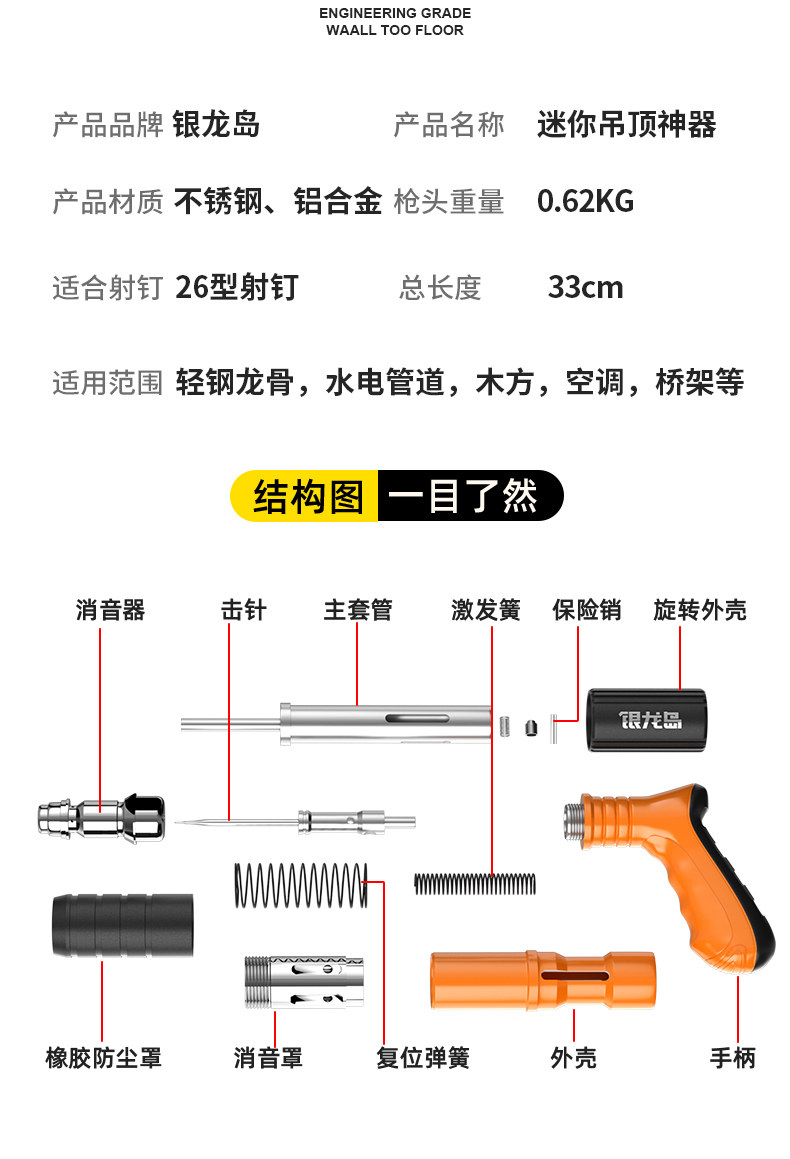 ENGINEERING GRADE
WAALL TOO FLOOR

产品品牌 银龙岛 产品名称 迷你吊顶神器

产品材质 不锈钢、铝合金 枪头重量 0.62KG

适合射钉 26型射钉 总长度 33cm

适用范围 轻钢龙骨，水电管道，木方，空调，桥架等

结构图 一目了然

消音器
击针
主套管
激发簧
保险销
旋转外壳
银龙岛
橡胶防尘罩
消音罩
复位弹簧
外壳
手柄