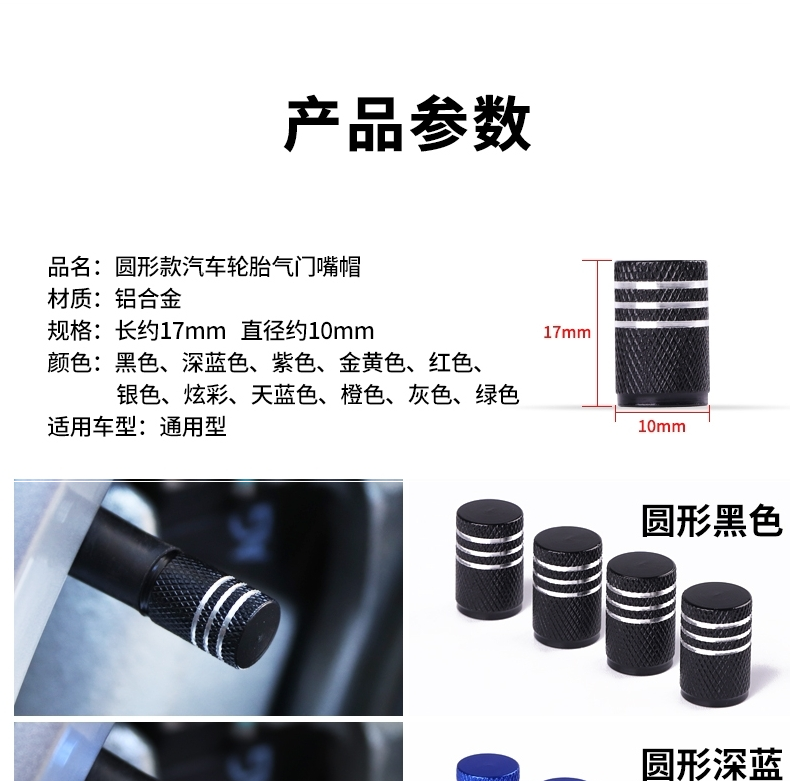 产品参数

品名：圆形款汽车轮胎气门嘴帽
材质：铝合金
规格：长约17mm 直径约10mm
颜色：黑色、深蓝色、紫色、金黄色、红色、银色、炫彩、天蓝色、橙色、灰色、绿色
适用车型：通用型

17mm
10mm

圆形黑色

圆形深蓝