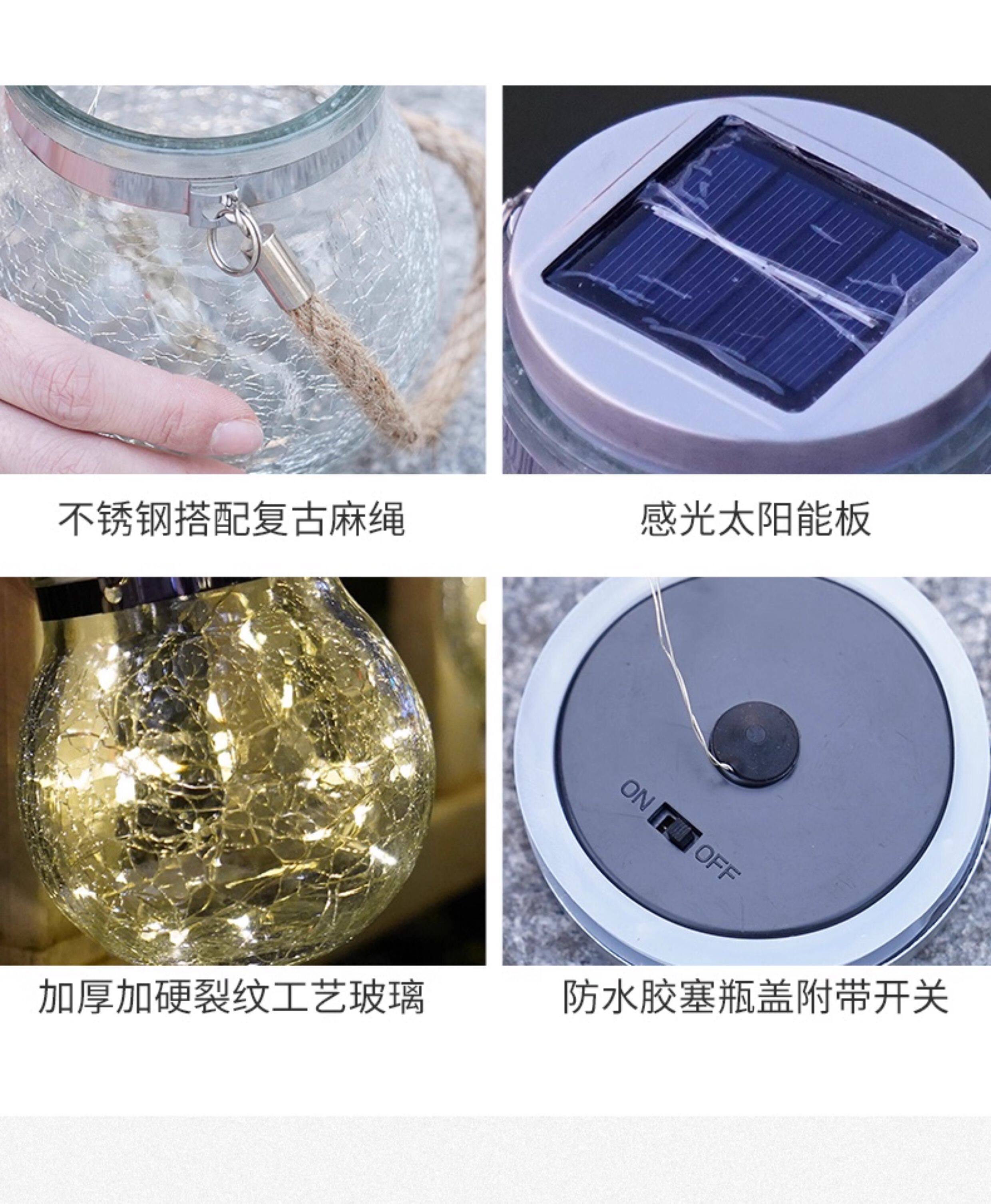 不锈钢搭配复古麻绳

感光太阳能板

加厚加硬裂纹工艺玻璃

ON OFF

防水胶塞瓶盖附带开关