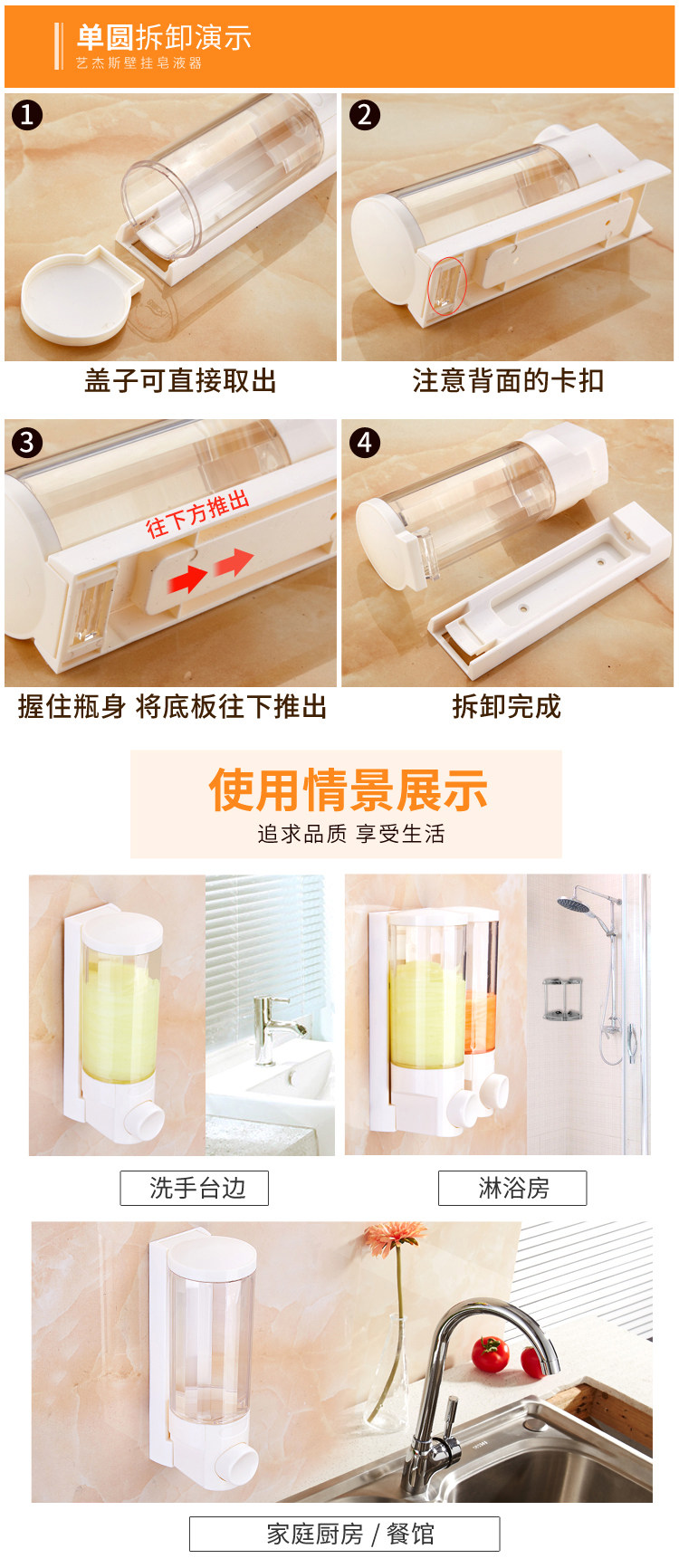 单圆拆卸演示
艺杰斯壁挂皂液器

1
盖子可直接取出

2
注意背面的卡扣

3
往下方推出
握住瓶身 将底板往下推出

4
拆卸完成

使用情景展示
追求品质 享受生活

洗手台边

淋浴房

家庭厨房 / 餐馆