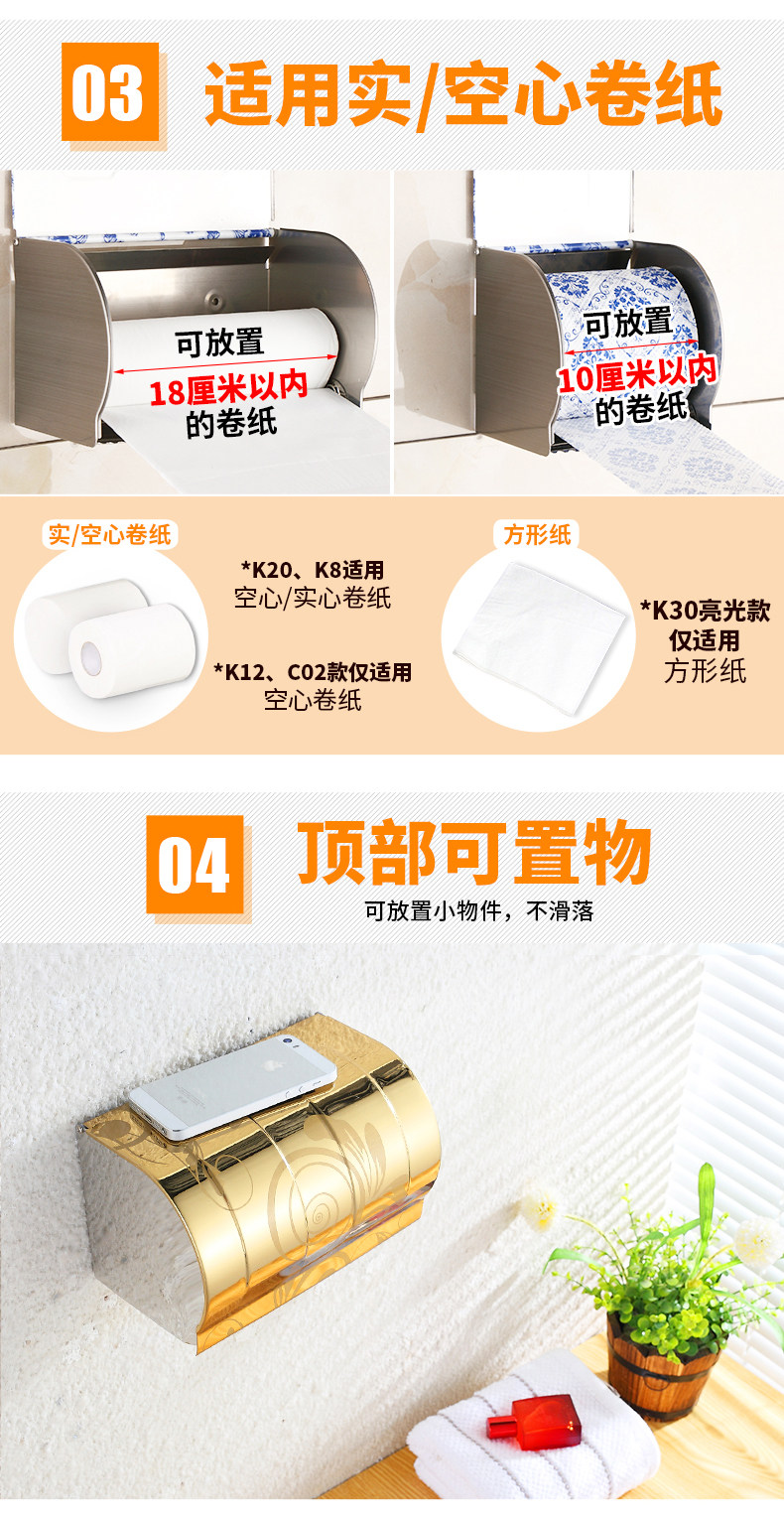 03 适用实/空心卷纸

可放置
18厘米以内
的卷纸

可放置
10厘米以内
的卷纸

实/空心卷纸

*K20、K8适用
空心/实心卷纸

*K12、C02款仅适用
空心卷纸

方形纸

*K30亮光款
仅适用
方形纸

04 顶部可置物

可放置小物件，不滑落