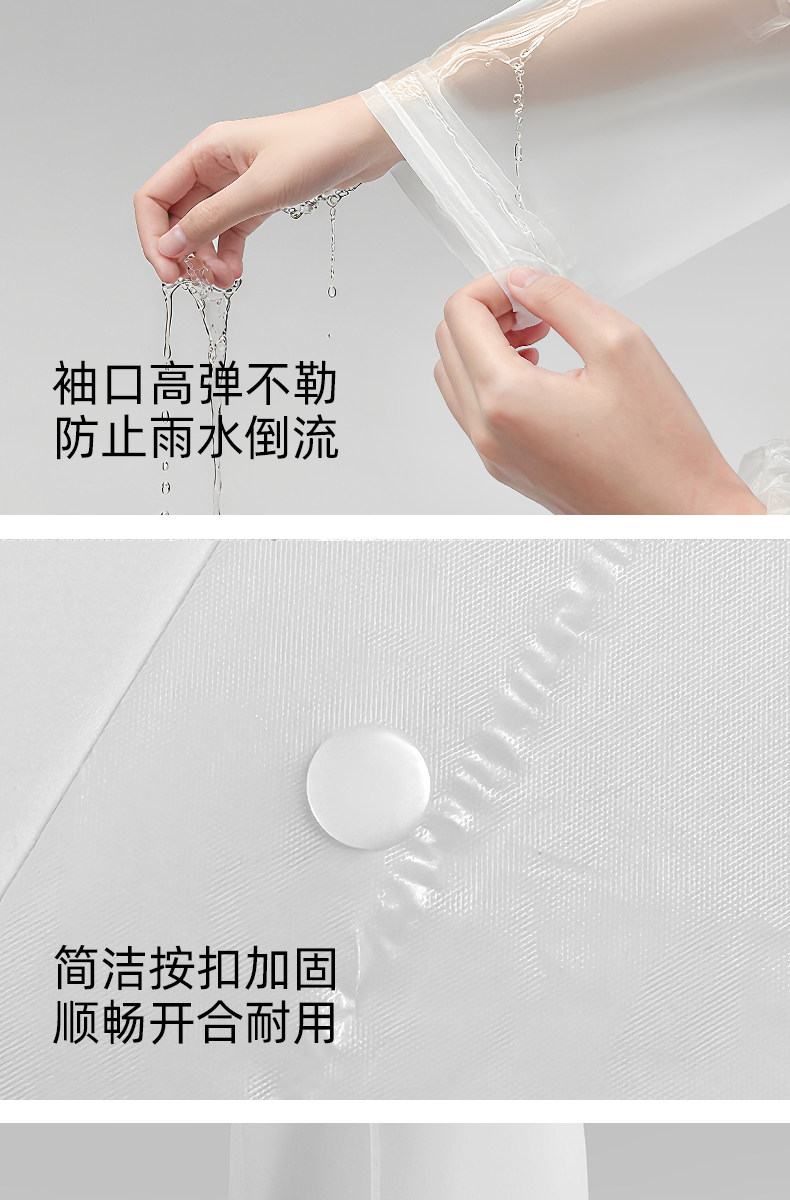 袖口高弹不勒
防止雨水倒流

简洁按扣加固
顺畅开合耐用