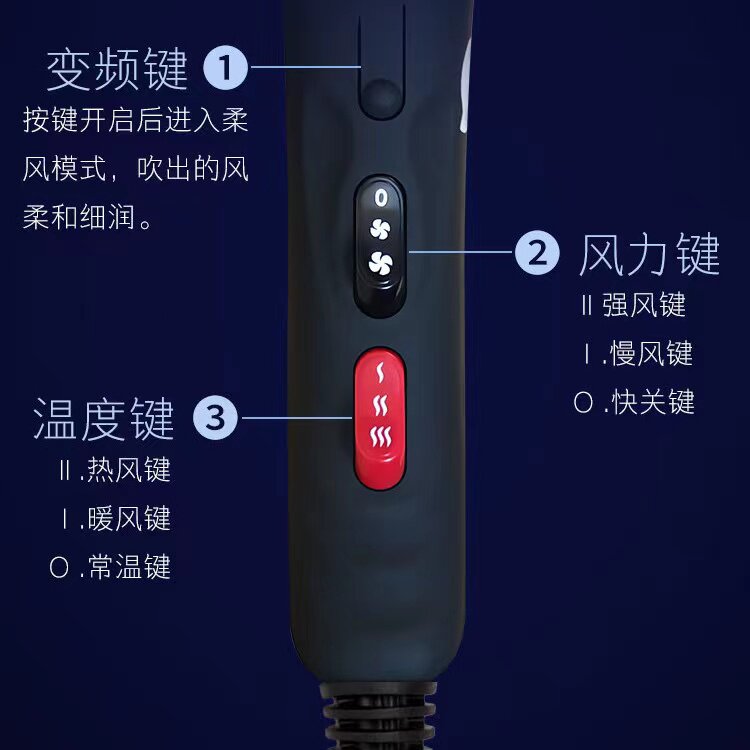 变频键 1
按键开启后进入柔风模式，吹出的风柔和细润。

0

2 风力键
II 强风键
I .慢风键
O .快关键

温度键 3
II .热风键
I .暖风键
O .常温键