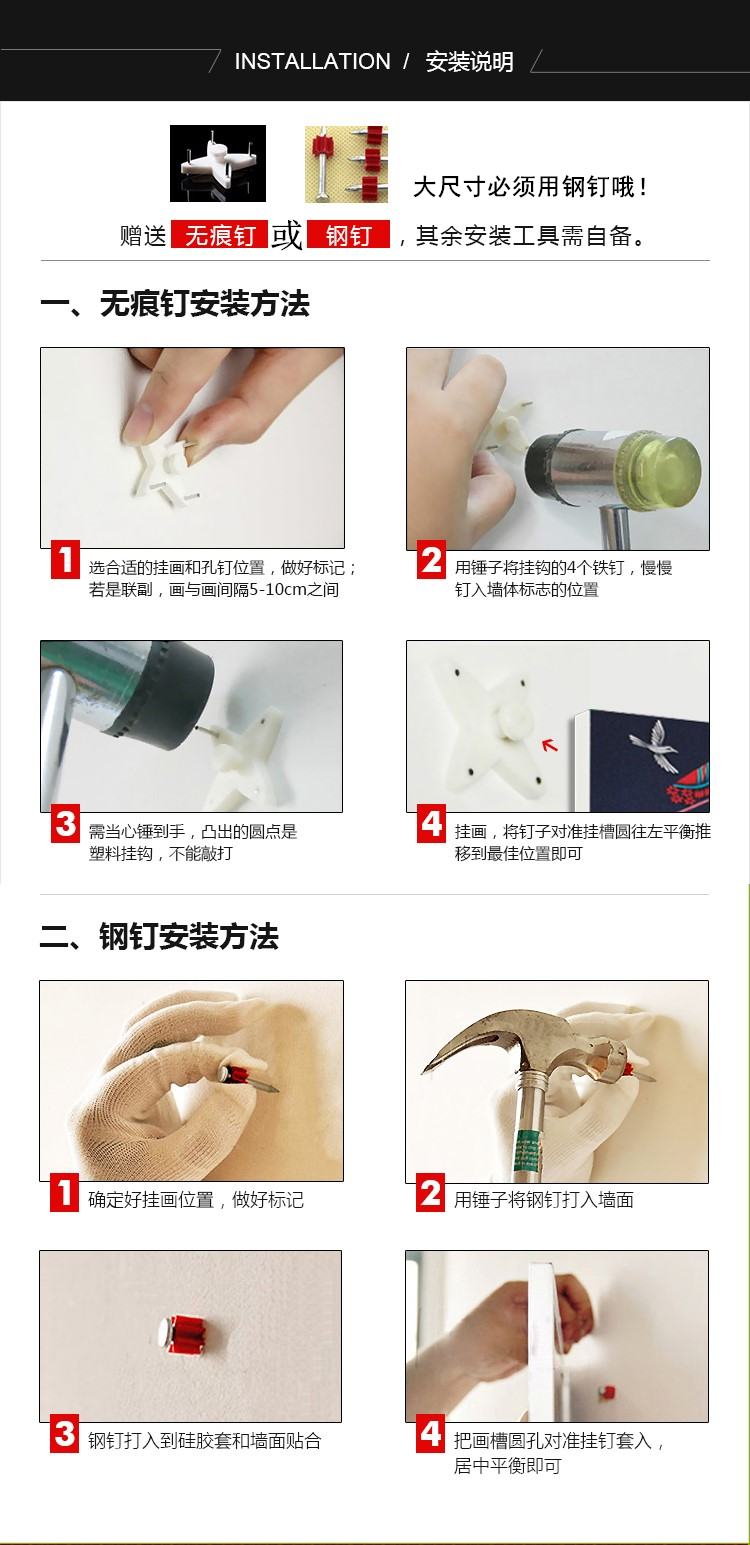 INSTALLATION / 安装说明

大尺寸必须用钢钉哦！

赠送 无痕钉 或 钢钉 ，其余安装工具需自备。

一、无痕钉安装方法

1 选合适的挂画和孔钉位置，做好标记；若是联副，画与画间隔5-10cm之间

2 用锤子将挂钩的4个铁钉，慢慢钉入墙体标志的位置

3 需当心锤到手，凸出的圆点是塑料挂钩，不能敲打

4 挂画，将钉子对准挂槽圆往左平衡推移到最佳位置即可

二、钢钉安装方法

1 确定好挂画位置，做好标记

2 用锤子将钢钉打入墙面

3 钢钉打入到硅胶套和墙面贴合

4 把画槽圆孔对准挂钉套入，居中平衡即可