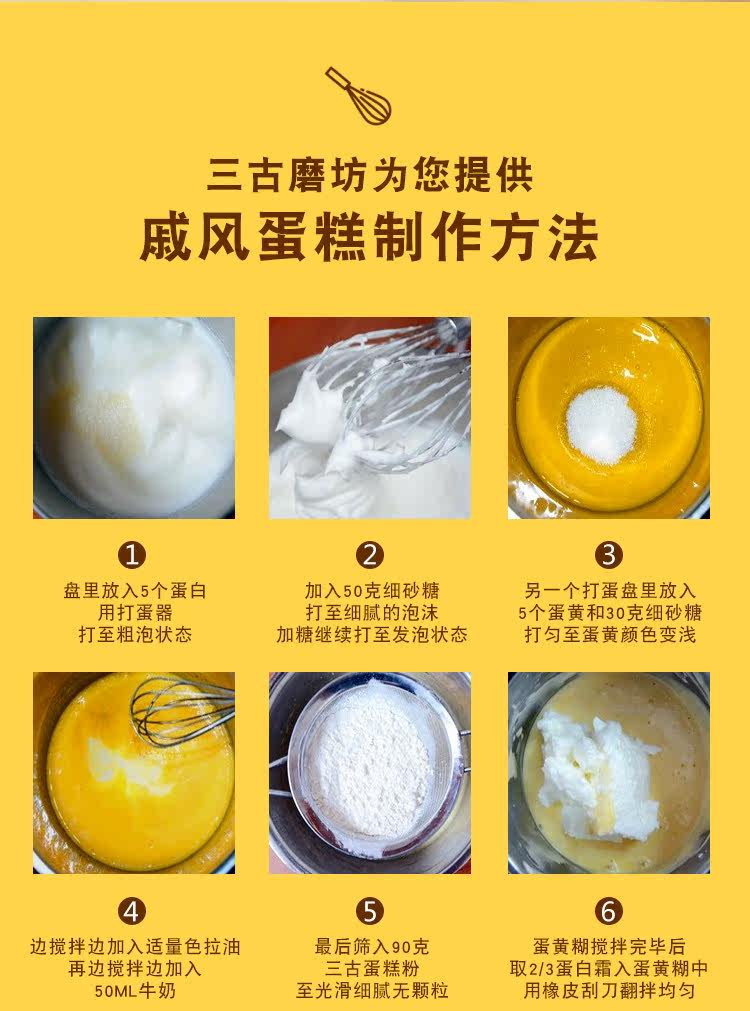 三古磨坊为您提供
戚风蛋糕制作方法

1
盘里放入5个蛋白
用打蛋器
打至粗泡状态

2
加入50克细砂糖
打至细腻的泡沫
加糖继续打至发泡状态

3
另一个打蛋盘里放入
5个蛋黄和30克细砂糖
打匀至蛋黄颜色变浅

4
边搅拌边加入适量色拉油
再边搅拌边加入
50ML牛奶

5
最后筛入90克
三古蛋糕粉
至光滑细腻无颗粒

6
蛋黄糊搅拌完毕后
取2/3蛋白霜入蛋黄糊中
用橡皮刮刀翻拌均匀