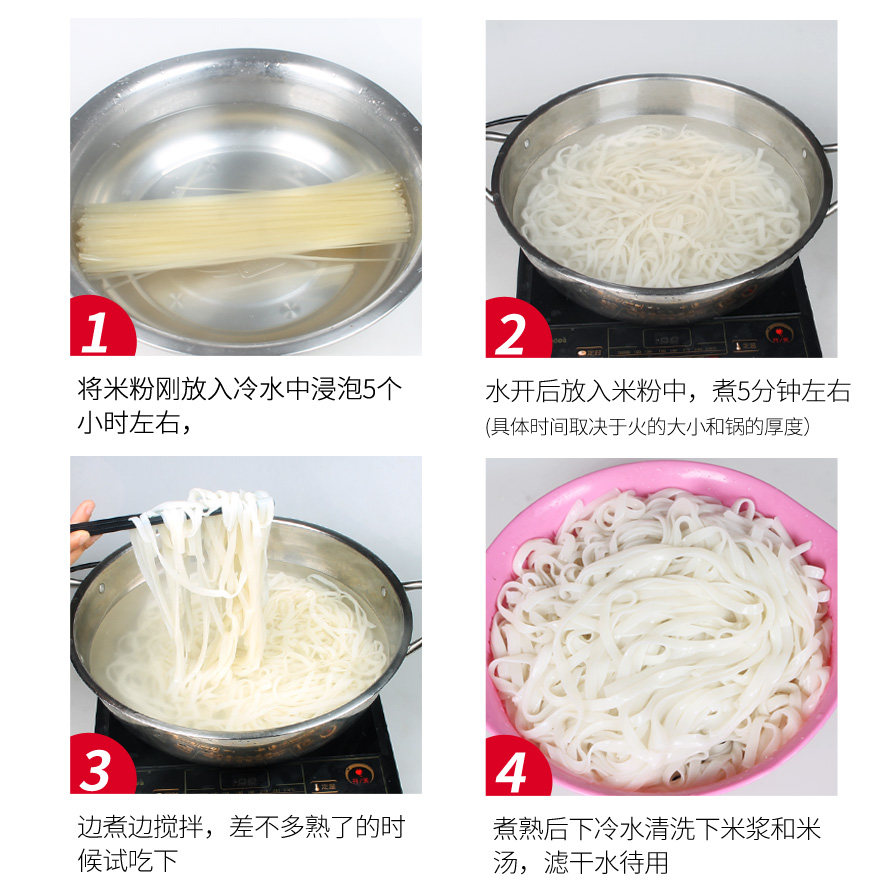 1

将米粉刚放入冷水中浸泡5个小时左右，

2

水开后放入米粉中，煮5分钟左右
(具体时间取决于火的大小和锅的厚度)

3

边煮边搅拌，差不多熟了的时候试吃下

4

煮熟后下冷水清洗下米浆和米汤，滤干水待用