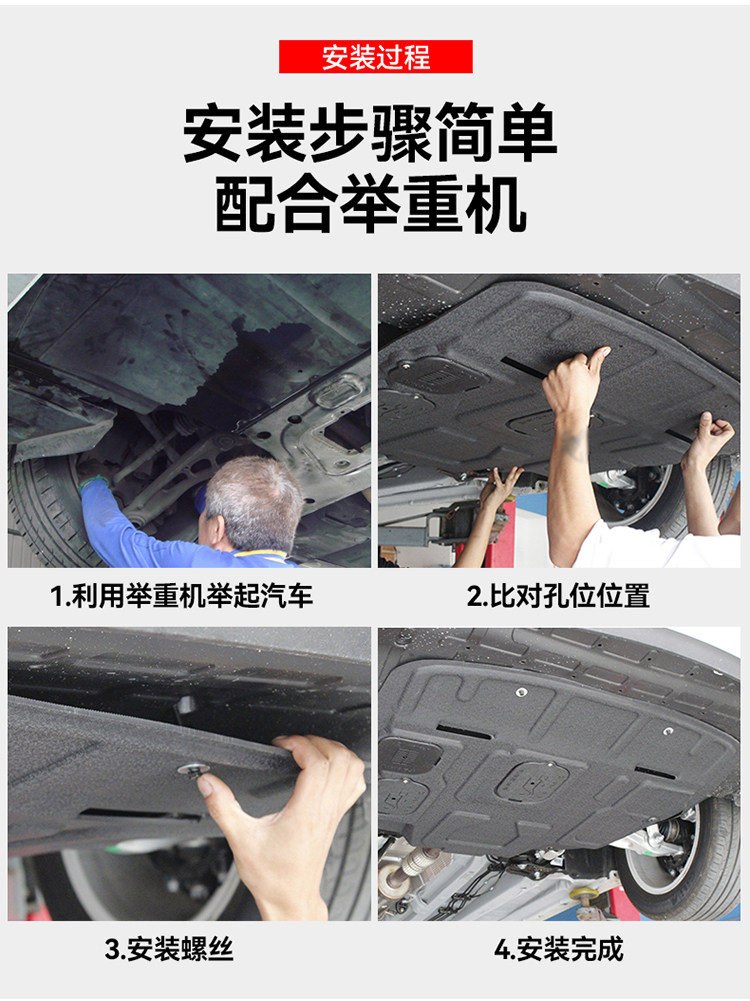 安装过程

安装步骤简单
配合举重机

1.利用举重机举起汽车

2.比对孔位位置

3.安装螺丝

4.安装完成