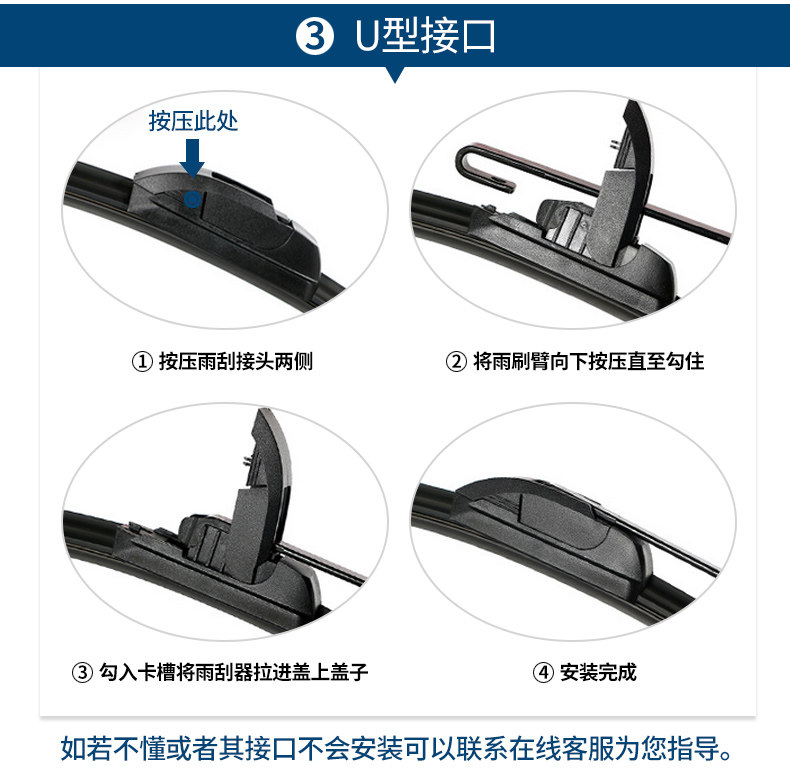 ③ U型接口

按压此处

① 按压雨刮接头两侧

② 将雨刷臂向下按压直至勾住

③ 勾入卡槽将雨刮器拉进盖上盖子

④ 安装完成

如若不懂或者其接口不会安装可以联系在线客服为您指导。