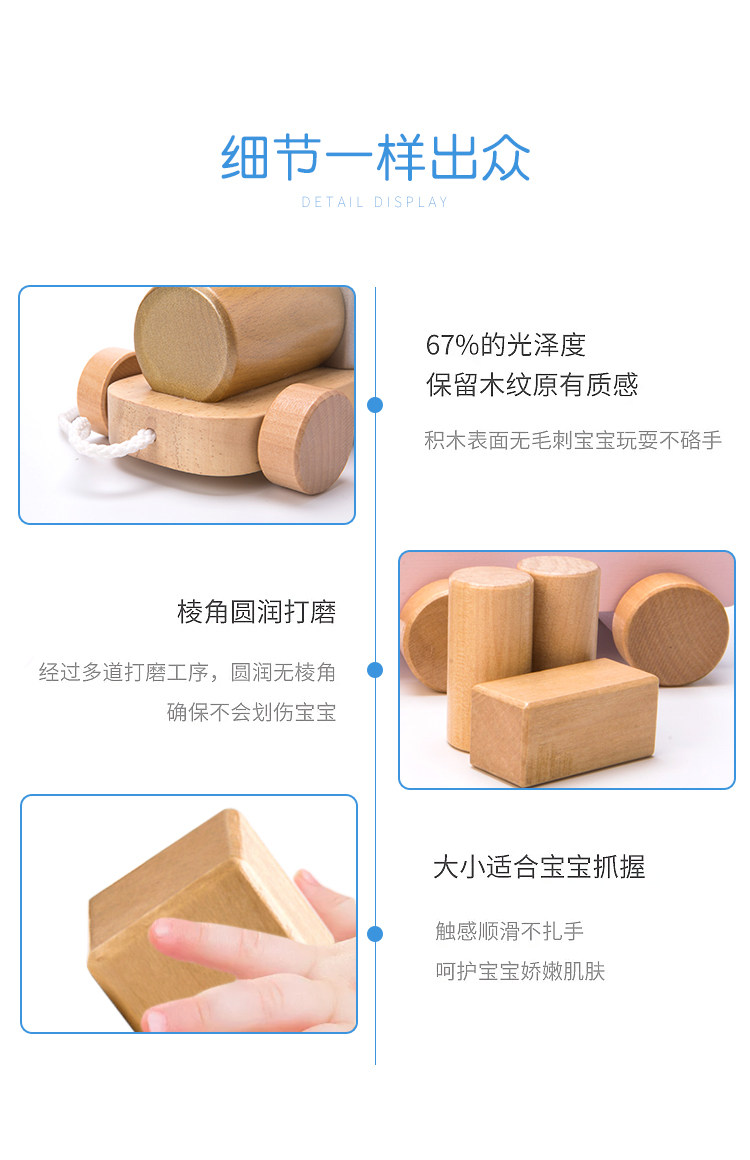 细节一样出众
DETAIL DISPLAY

67%的光泽度
保留木纹原有质感

积木表面无毛刺宝宝玩耍不硌手

棱角圆润打磨

经过多道打磨工序，圆润无棱角
确保不会划伤宝宝

大小适合宝宝抓握

触感顺滑不扎手
呵护宝宝娇嫩肌肤