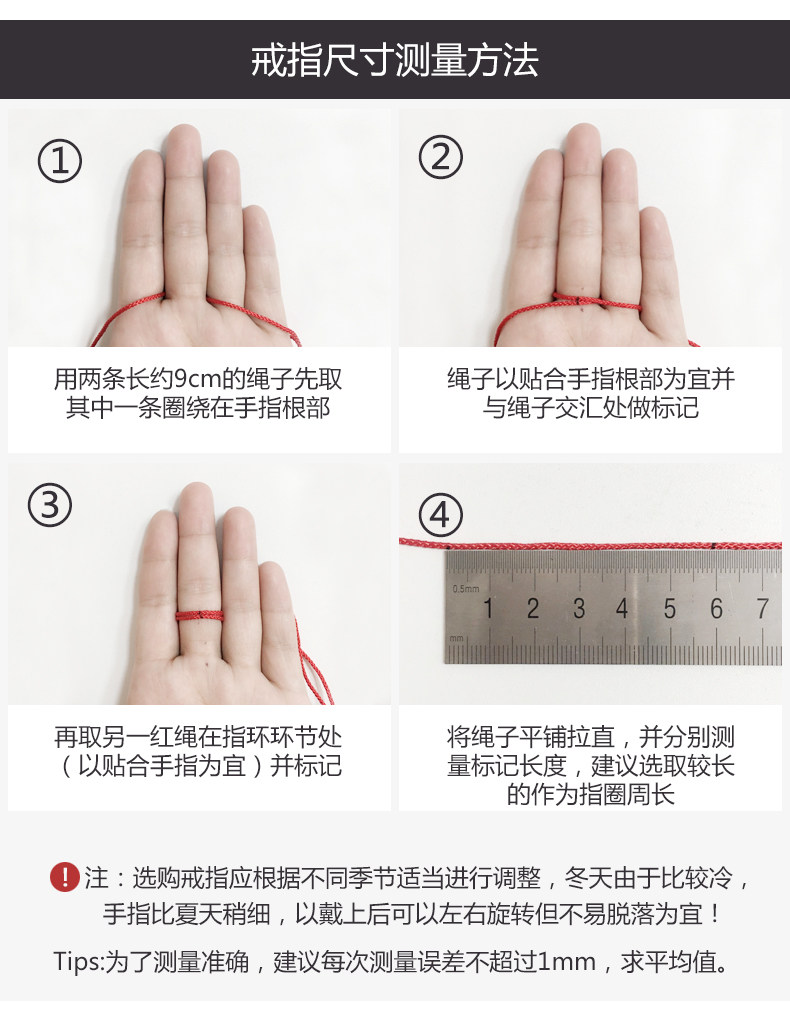 戒指尺寸测量方法

①

用两条长约9cm的绳子先取其中一条圈绕在手指根部

②

绳子以贴合手指根部为宜并与绳子交汇处做标记

③

再取另一红绳在指环环节处（以贴合手指为宜）并标记

④

0.5mm 1 2 3 4 5 6 7 mm

将绳子平铺拉直，并分别测量标记长度，建议选取较长的作为指圈周长

! 注：选购戒指应根据不同季节适当进行调整，冬天由于比较冷，手指比夏天稍细，以戴上后可以左右旋转但不易脱落为宜！

Tips:为了测量准确，建议每次测量误差不超过1mm，求平均值。