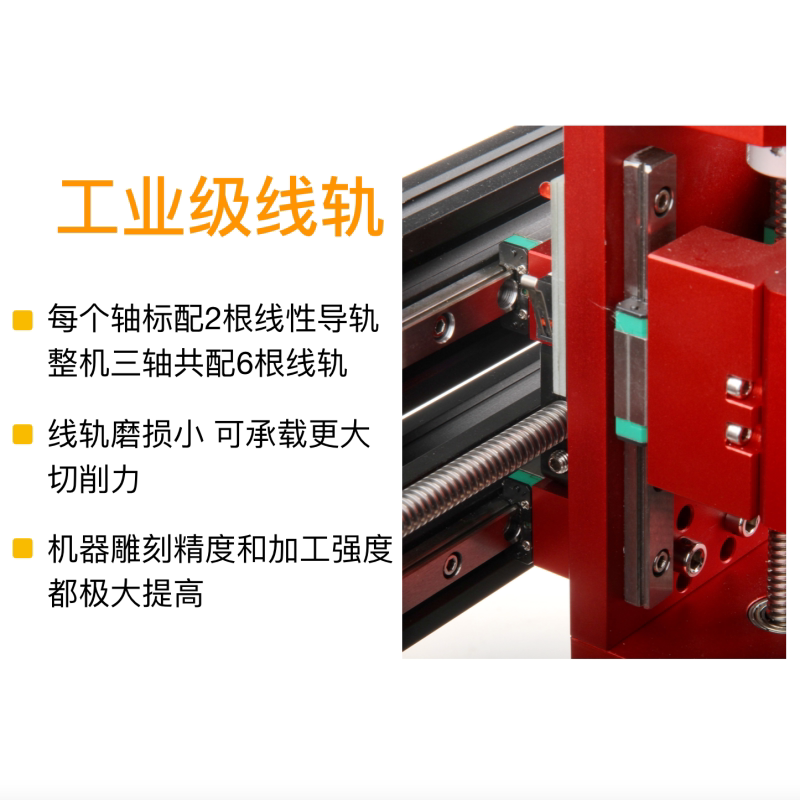 工业级线轨

每个轴标配2根线性导轨
整机三轴共配6根线轨

线轨磨损小 可承载更大切削力

机器雕刻精度和加工强度都极大提高