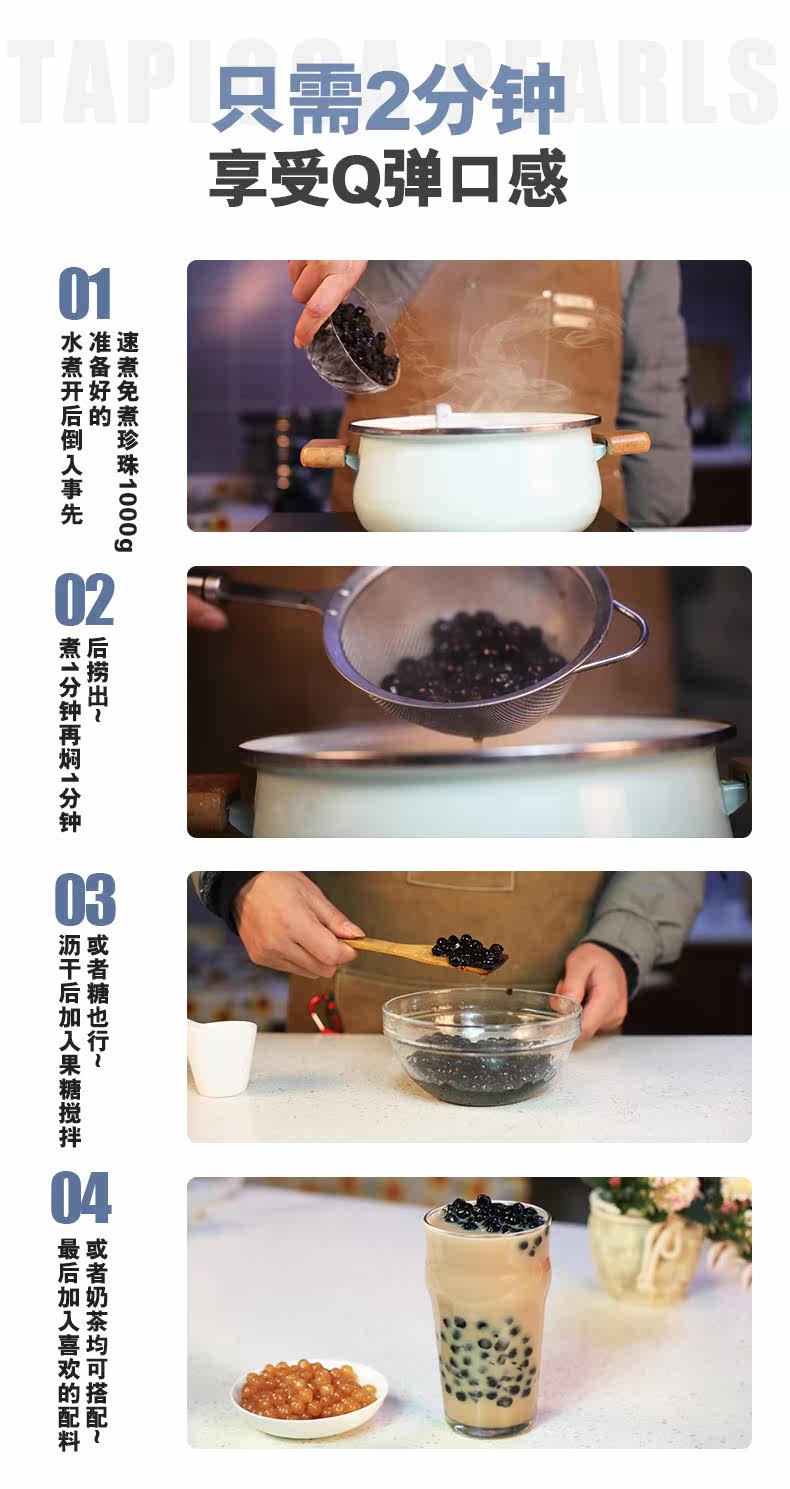 TAPIOCA PEARLS

只需2分钟
享受Q弹口感

01
水煮开后倒入事先准备好的速煮免煮珍珠1000g

02
煮1分钟再焖1分钟后捞出~

03
沥干后加入果糖搅拌或者糖也行~

04
最后加入喜欢的配料或者奶茶均可搭配~