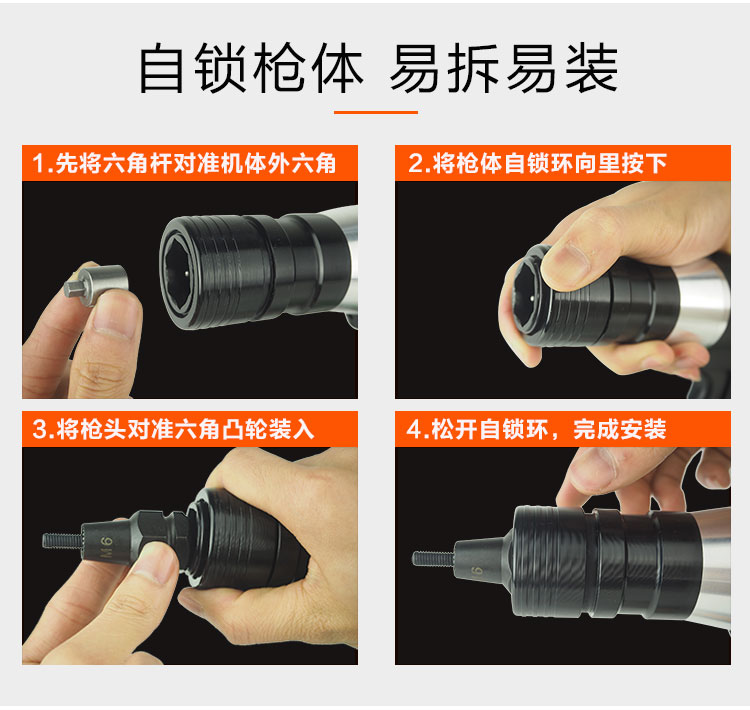 自锁枪体 易拆易装

1.先将六角杆对准机体外六角

2.将枪体自锁环向里按下

3.将枪头对准六角凸轮装入

M6

4.松开自锁环，完成安装

6