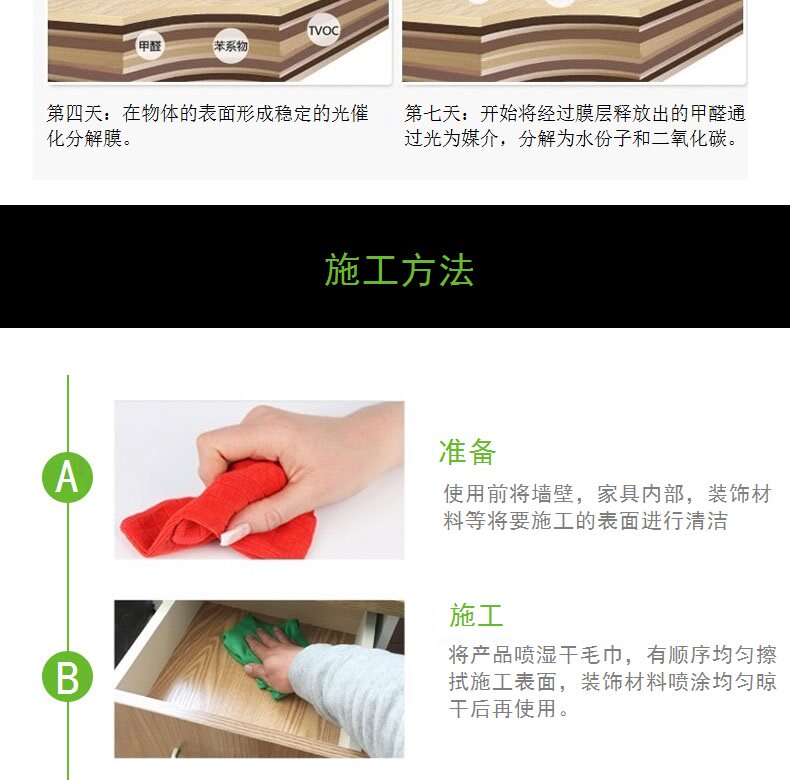 甲醛
苯系物
TVOC

第四天：在物体的表面形成稳定的光催化分解膜。

第七天：开始将经过膜层释放出的甲醛通过光为媒介，分解为水份子和二氧化碳。

施工方法

A

准备

使用前将墙壁，家具内部，装饰材料等将要施工的表面进行清洁

B

施工

将产品喷湿干毛巾，有顺序均匀擦拭施工表面，装饰材料喷涂均匀晾干后再使用。