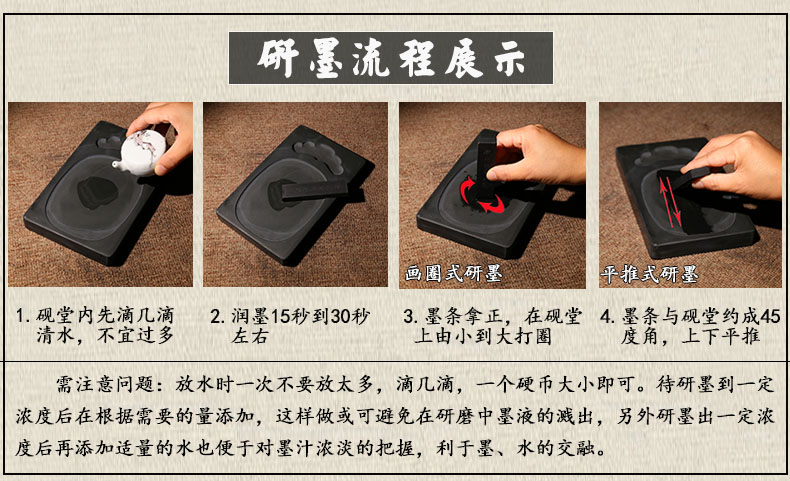 研墨流程展示

画圈式研墨

平推式研墨

1. 砚堂内先滴几滴清水，不宜过多

2. 润墨15秒到30秒左右

3. 墨条拿正，在砚堂上由小到大打圈

4. 墨条与砚堂约成45度角，上下平推

需注意问题：放水时一次不要放太多，滴几滴，一个硬币大小即可。待研墨到一定浓度后在根据需要的量添加，这样做或可避免在研磨中墨液的溅出，另外研墨出一定浓度后再添加适量的水也便于对墨汁浓淡的把握，利于墨、水的交融。