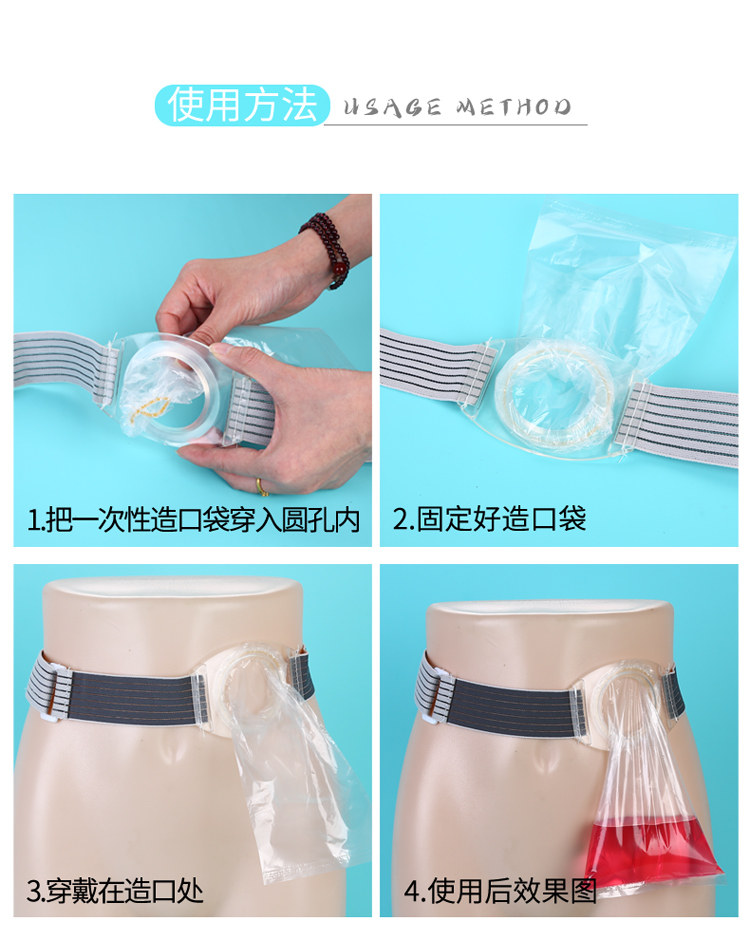 使用方法 USAGE METHOD

1.把一次性造口袋穿入圆孔内

2.固定好造口袋

3.穿戴在造口处

4.使用后效果图