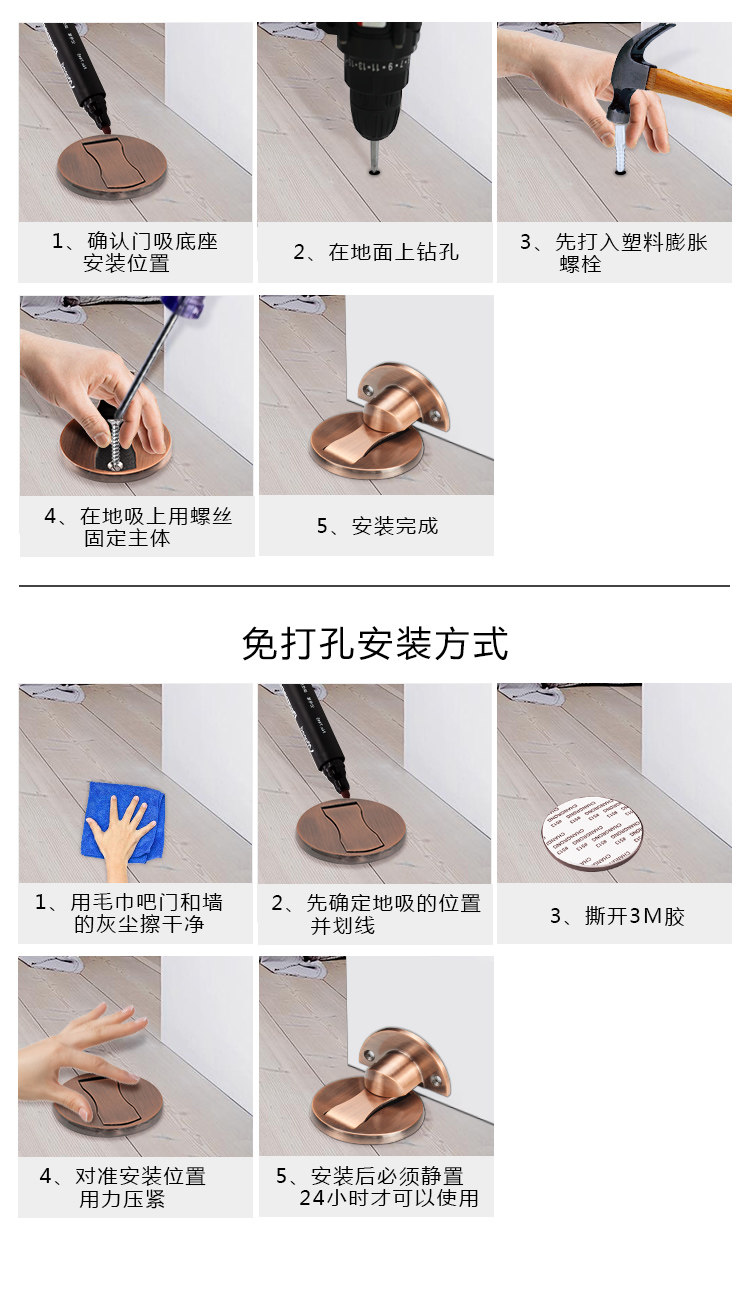 1、确认门吸底座安装位置

2、在地面上钻孔

3、先打入塑料膨胀螺栓

4、在地吸上用螺丝固定主体

5、安装完成

免打孔安装方式

1、用毛巾吧门和墙的灰尘擦干净

2、先确定地吸的位置并划线

3、撕开3M胶

4、对准安装位置用力压紧

5、安装后必须静置24小时才可以使用