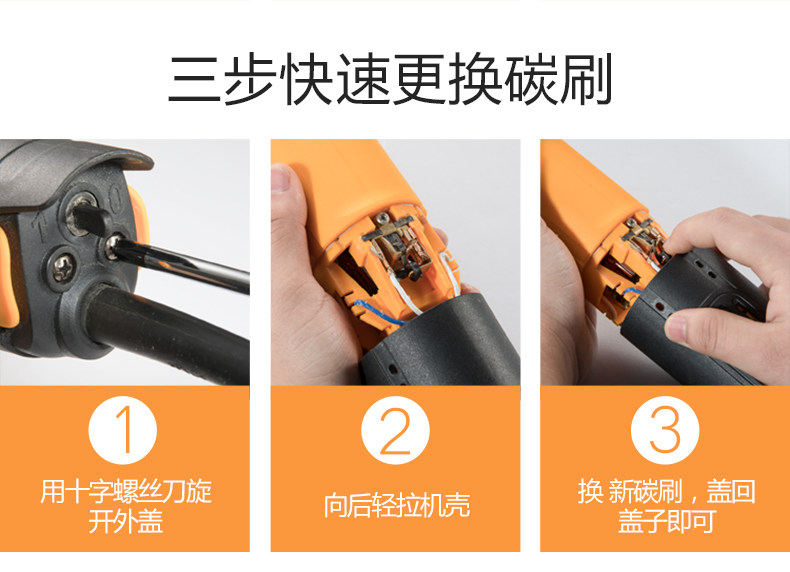 三步快速更换碳刷

1
用十字螺丝刀旋开外盖

2
向后轻拉机壳

3
换 新碳刷，盖回盖子即可