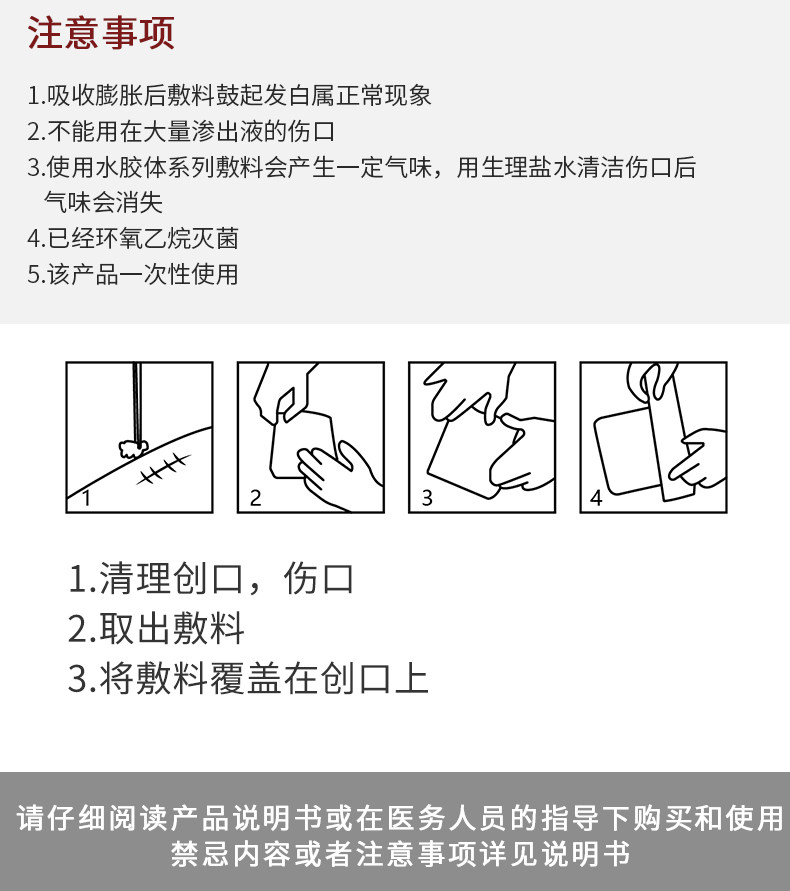 注意事项

1.吸收膨胀后敷料鼓起发白属正常现象
2.不能用在大量渗出液的伤口
3.使用水胶体系列敷料会产生一定气味，用生理盐水清洁伤口后气味会消失
4.已经环氧乙烷灭菌
5.该产品一次性使用

1

2

3

4

1.清理创口，伤口
2.取出敷料
3.将敷料覆盖在创口上

请仔细阅读产品说明书或在医务人员的指导下购买和使用
禁忌内容或者注意事项详见说明书