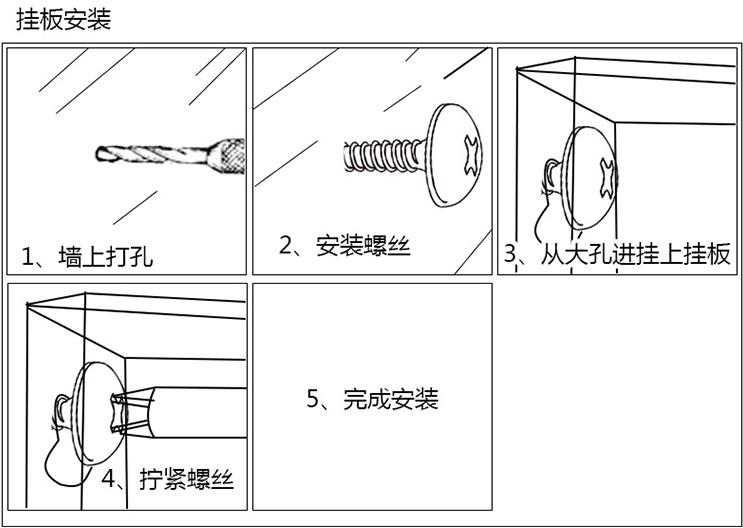 挂板安装

1、墙上打孔

2、安装螺丝

3、从大孔进挂上挂板

4、拧紧螺丝

5、完成安装