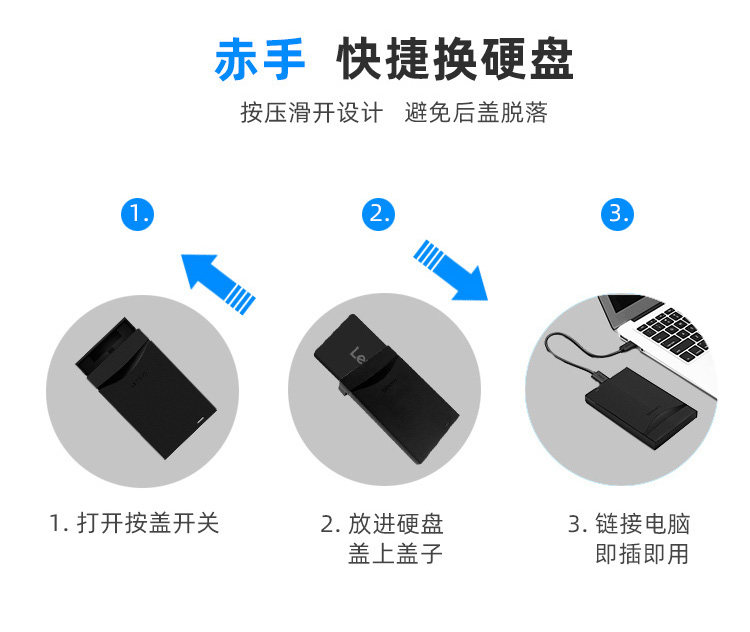 赤手 快捷换硬盘

按压滑开设计 避免后盖脱落

1.

2.

3.

Le

1. 打开按盖开关

2. 放进硬盘
盖上盖子

3. 链接电脑
即插即用