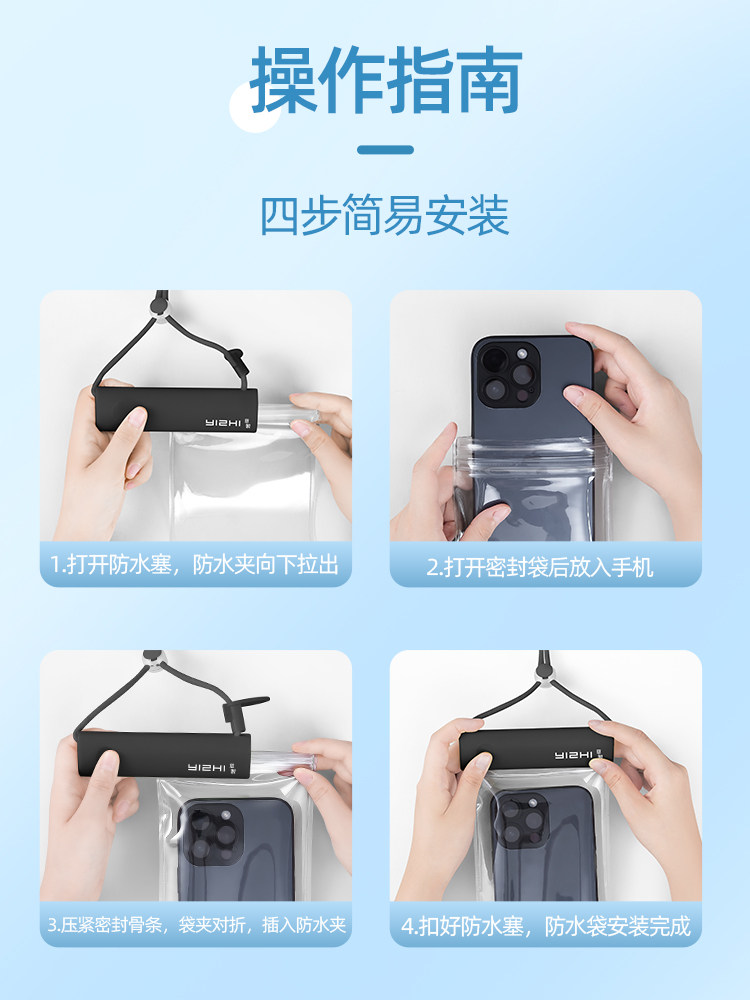 操作指南

四步简易安装

YIZHI

1.打开防水塞，防水夹向下拉出

2.打开密封袋后放入手机

YIZHI

3.压紧密封骨条，袋夹对折，插入防水夹

YIZHI

4.扣好防水塞，防水袋安装完成