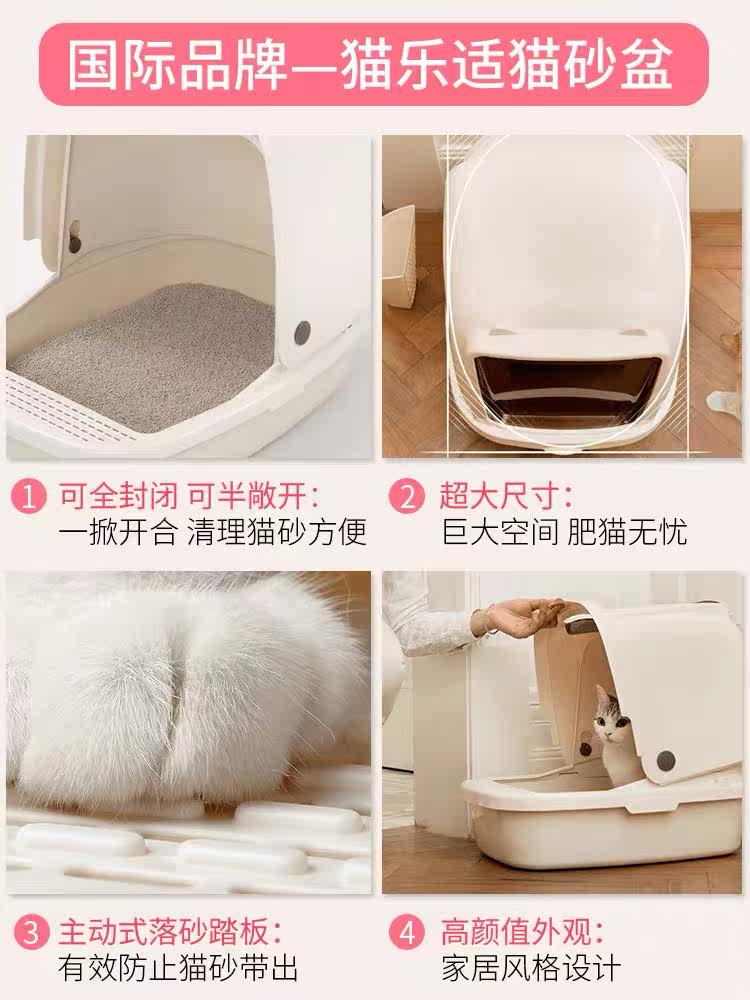 国际品牌—猫乐适猫砂盆

1 可全封闭 可半敞开：
一掀开合 清理猫砂方便

2 超大尺寸：
巨大空间 肥猫无忧

3 主动式落砂踏板：
有效防止猫砂带出

4 高颜值外观：
家居风格设计