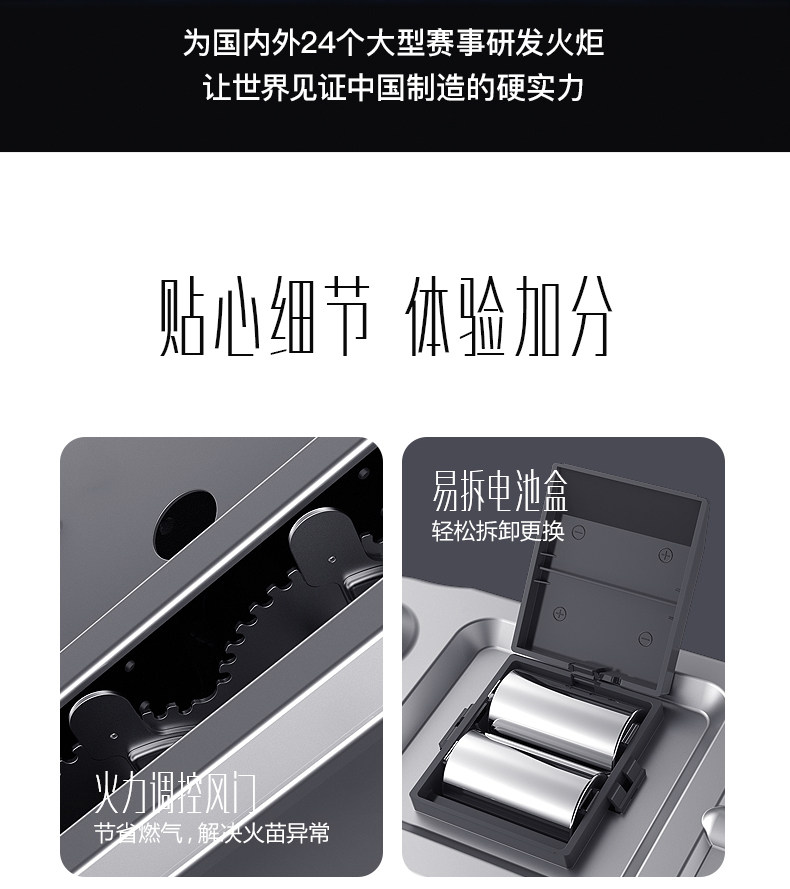 为国内外24个大型赛事研发火炬
让世界见证中国制造的硬实力

贴心细节 体验加分

火力调控风门
节省燃气，解决火苗异常

易拆电池盒
轻松拆卸更换