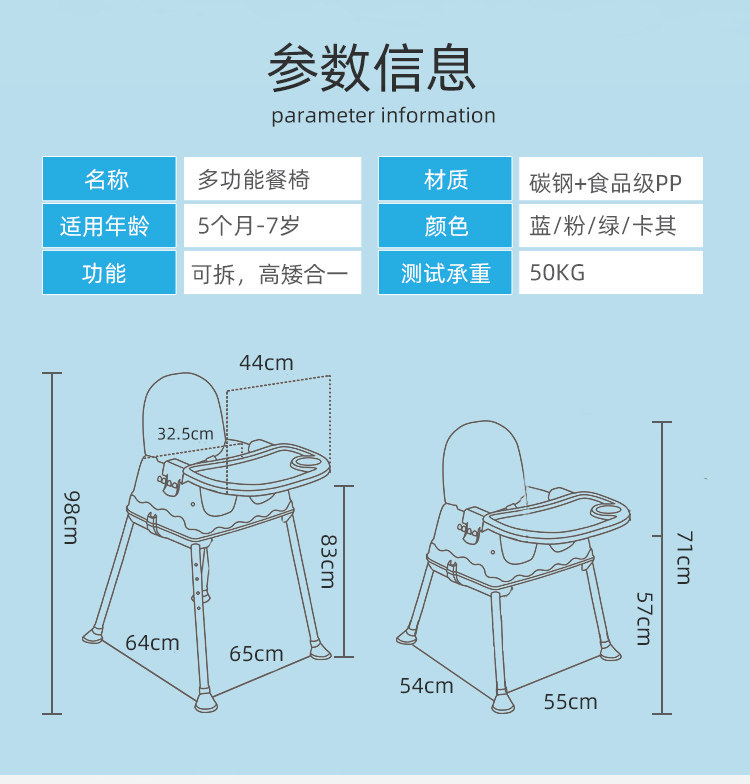 参数信息

parameter information

| 名称 | 多功能餐椅 | 材质 | 碳钢+食品级PP |
|---|---|---|---|
| 适用年龄 | 5个月-7岁 | 颜色 | 蓝/粉/绿/卡其 |
| 功能 | 可拆，高矮合一 | 测试承重 | 50KG |

44cm

32.5cm

98cm

83cm

64cm

65cm

71cm

57cm

54cm

55cm