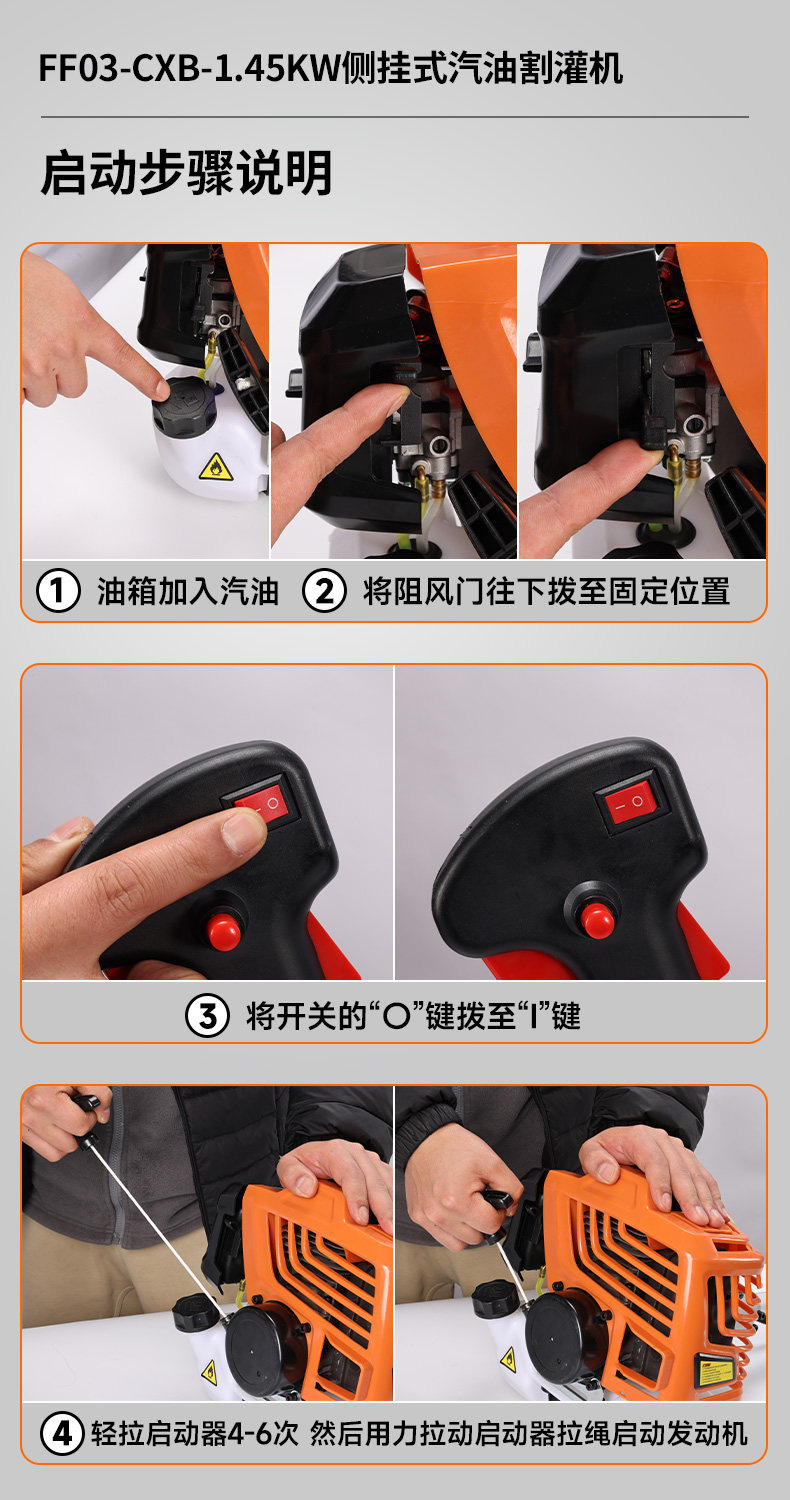 FF03-CXB-1.45KW侧挂式汽油割灌机

启动步骤说明

① 油箱加入汽油 ② 将阻风门往下拨至固定位置

③ 将开关的“O”键拨至“I”键

④ 轻拉启动器4-6次 然后用力拉动启动器拉绳启动发动机