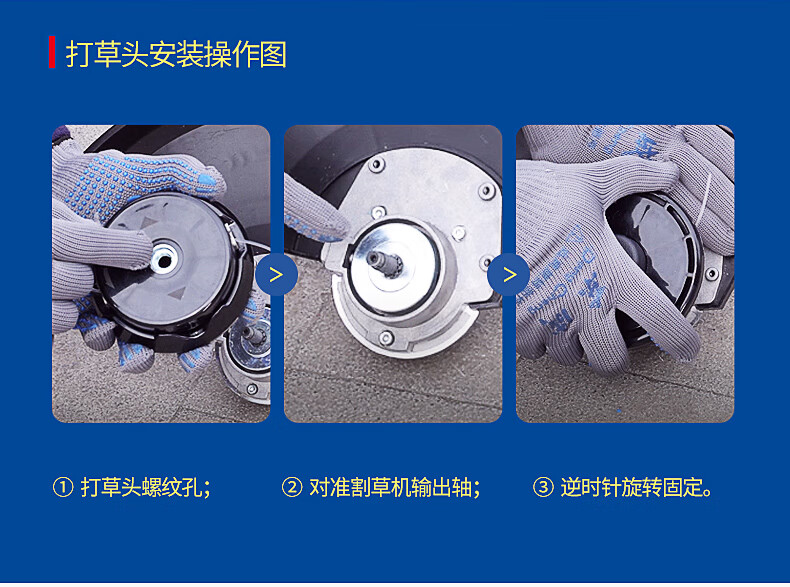 打草头安装操作图

>

>

① 打草头螺纹孔；

② 对准割草机输出轴；

③ 逆时针旋转固定。