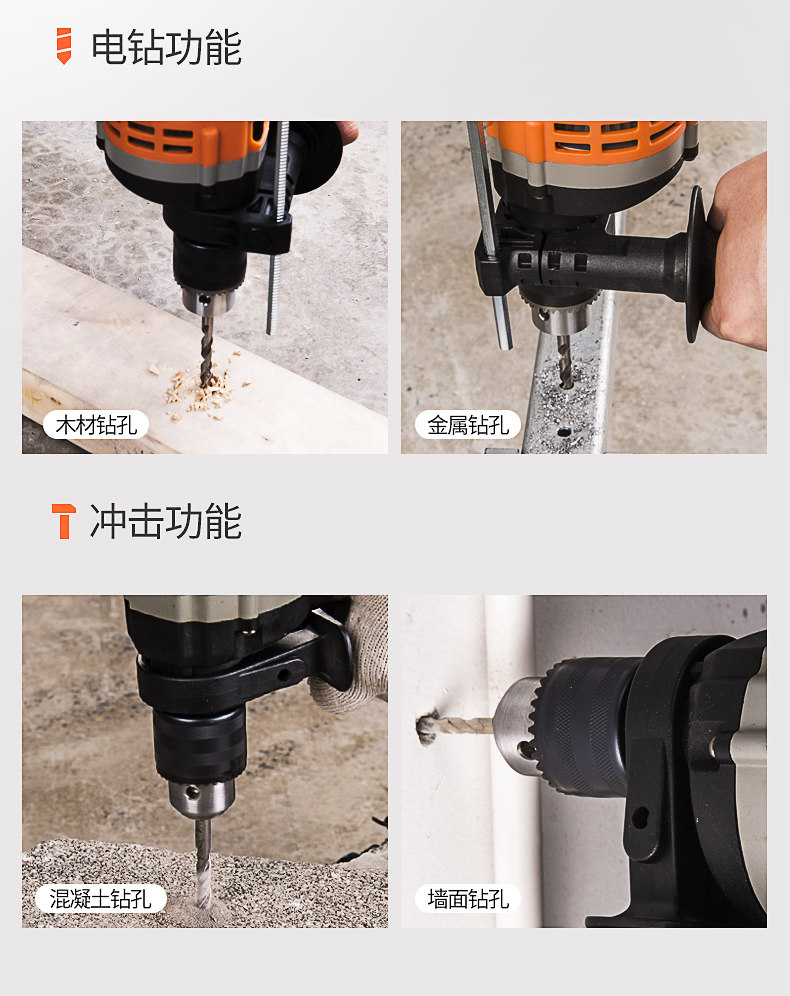 电钻功能

木材钻孔

金属钻孔

冲击功能

混凝土钻孔

墙面钻孔