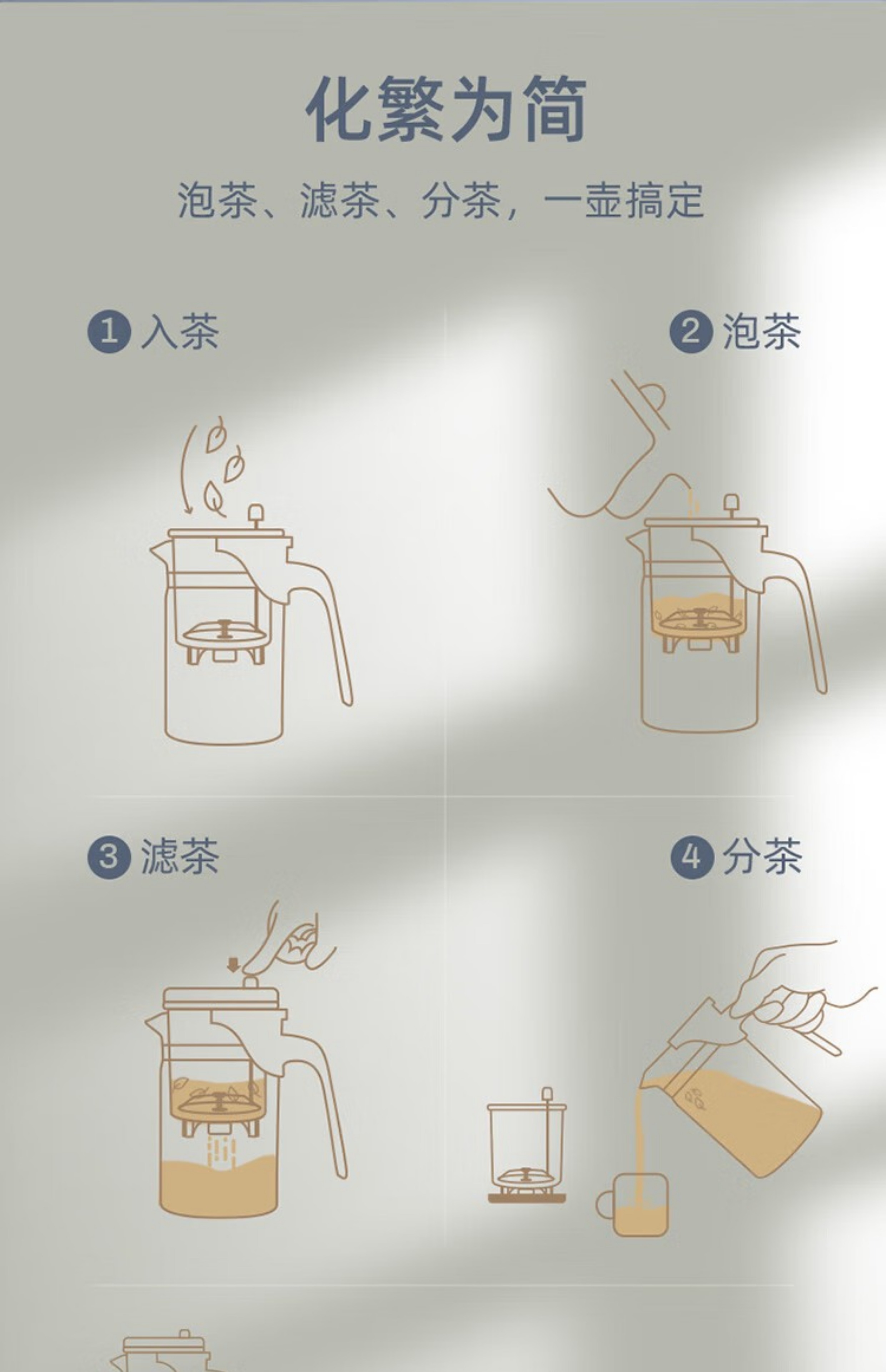 化繁为简

泡茶、滤茶、分茶，一壶搞定

1 入茶

2 泡茶

3 滤茶

4 分茶