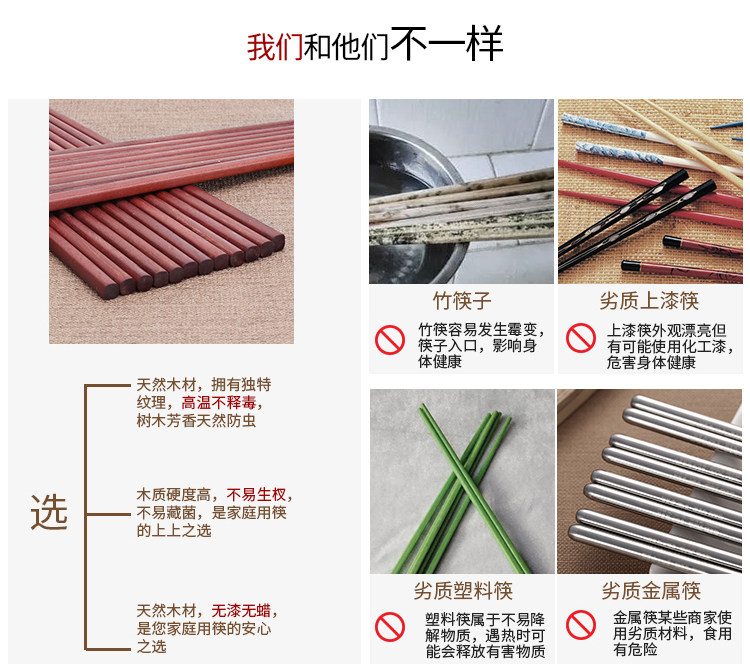 我们和他们不一样

选

天然木材，拥有独特纹理，高温不释毒，树木芳香天然防虫

木质硬度高，不易生杈，不易藏菌，是家庭用筷的上上之选

天然木材，无漆无蜡，是您家庭用筷的安心之选

竹筷子

竹筷容易发生霉变，筷子入口，影响身体健康

劣质上漆筷

上漆筷外观漂亮但有可能使用化工漆，危害身体健康

劣质塑料筷

塑料筷属于不易降解物质，遇热时可能会释放有害物质

劣质金属筷

金属筷某些商家使用劣质材料，食用有危险