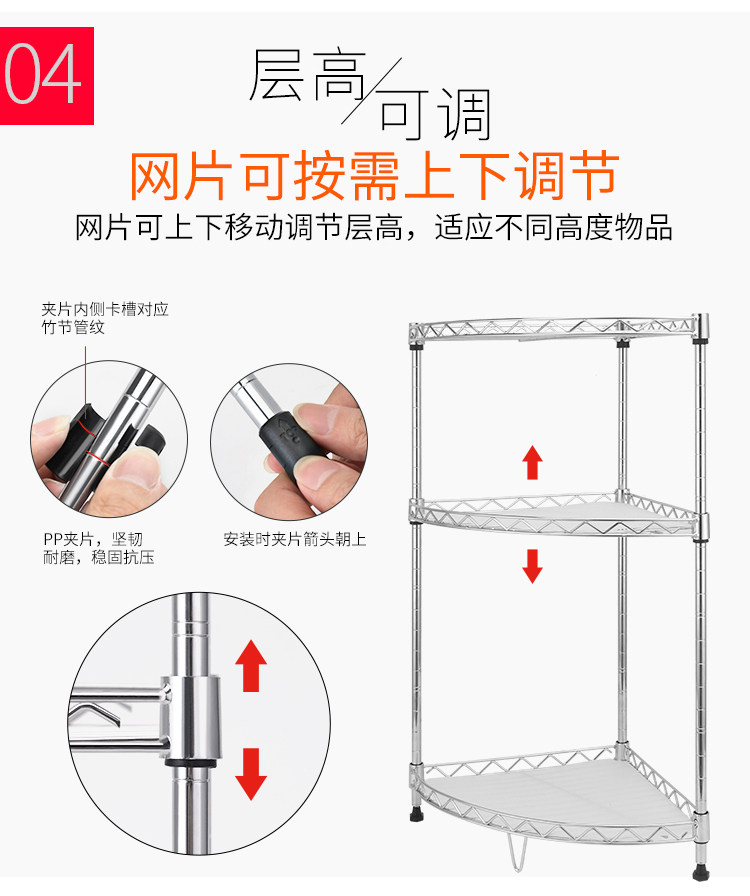 04

层高/可调

网片可按需上下调节

网片可上下移动调节层高，适应不同高度物品

夹片内侧卡槽对应竹节管纹

PP夹片，坚韧耐磨，稳固抗压

安装时夹片箭头朝上