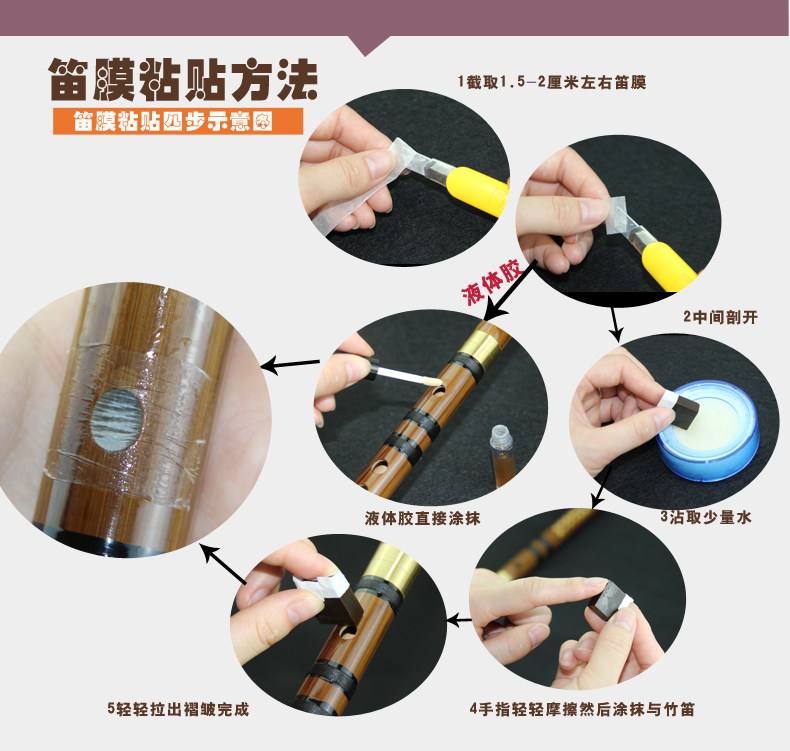 笛膜粘贴方法

笛膜粘贴四步示意图

1截取1.5—2厘米左右笛膜

液体胶

2中间剖开

液体胶直接涂抹

3沾取少量水

5轻轻拉出褶皱完成

4手指轻轻摩擦然后涂抹与竹笛