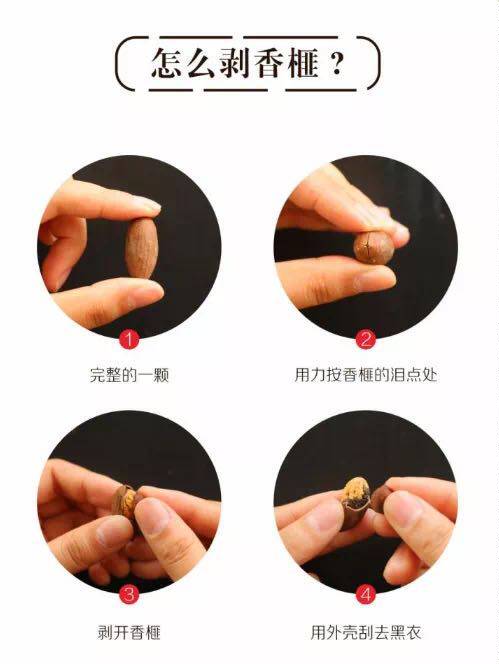 怎么剥香榧？

1
完整的一颗

2
用力按香榧的泪点处

3
剥开香榧

4
用外壳刮去黑衣