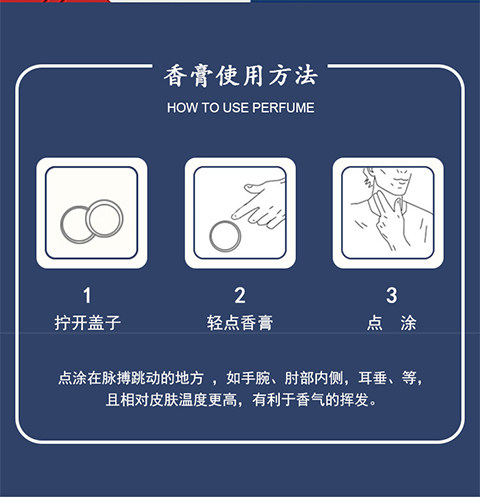 香膏使用方法
HOW TO USE PERFUME

1
拧开盖子

2
轻点香膏

3
点 涂

点涂在脉搏跳动的地方 ，如手腕、肘部内侧，耳垂、等，且相对皮肤温度更高，有利于香气的挥发。