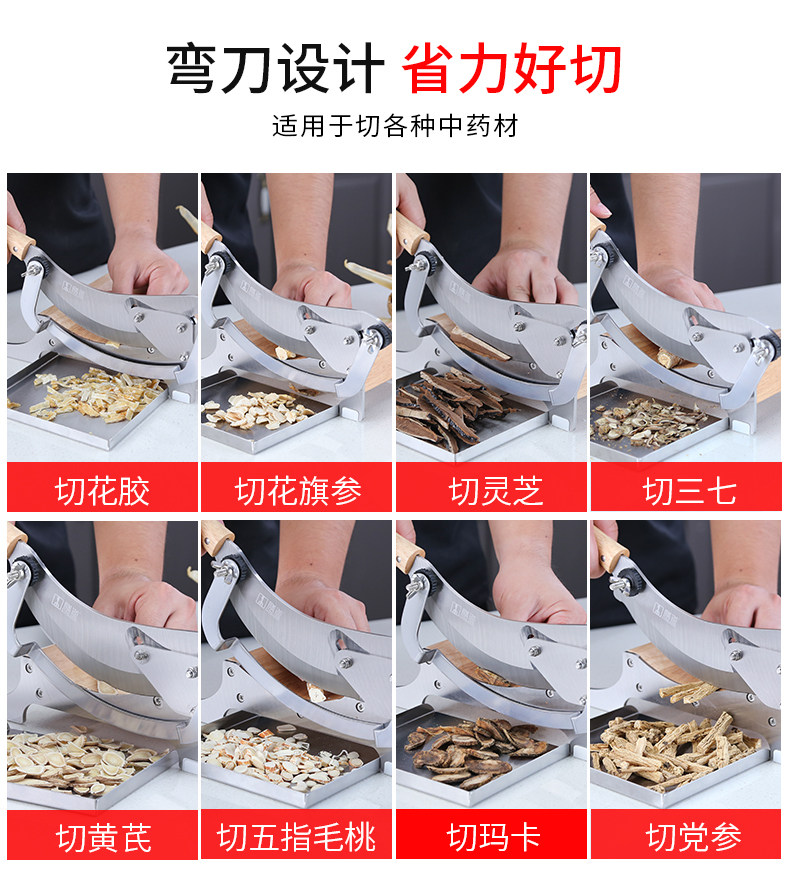 弯刀设计 省力好切

适用于切各种中药材

切花胶

切花旗参

切灵芝

切三七

切黄芪

切五指毛桃

切玛卡

切党参