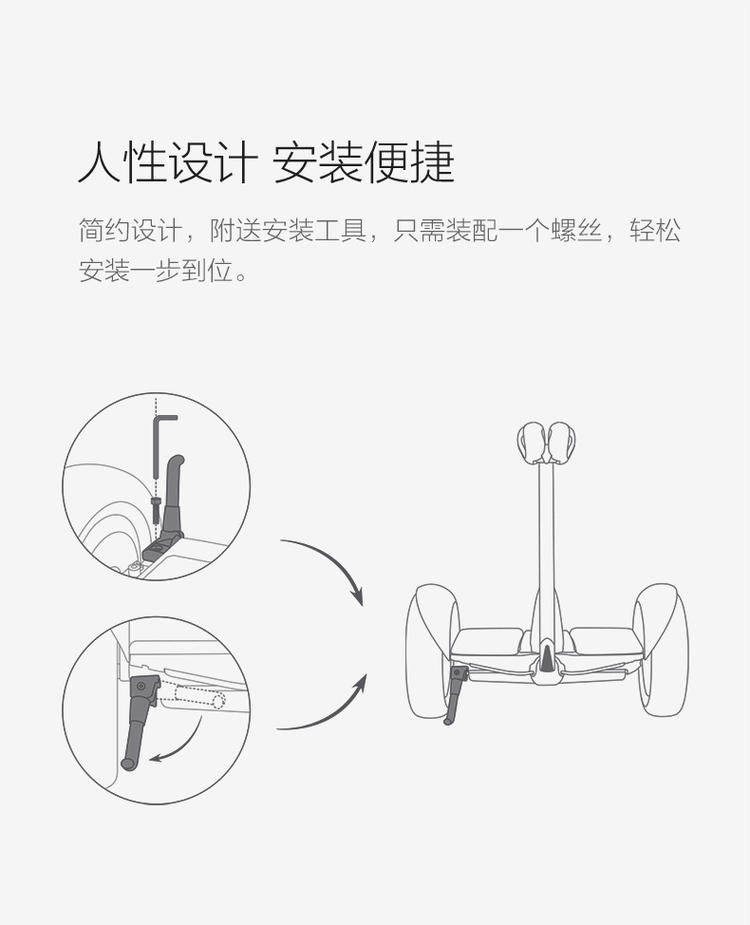 人性设计 安装便捷

简约设计，附送安装工具，只需装配一个螺丝，轻松安装一步到位。