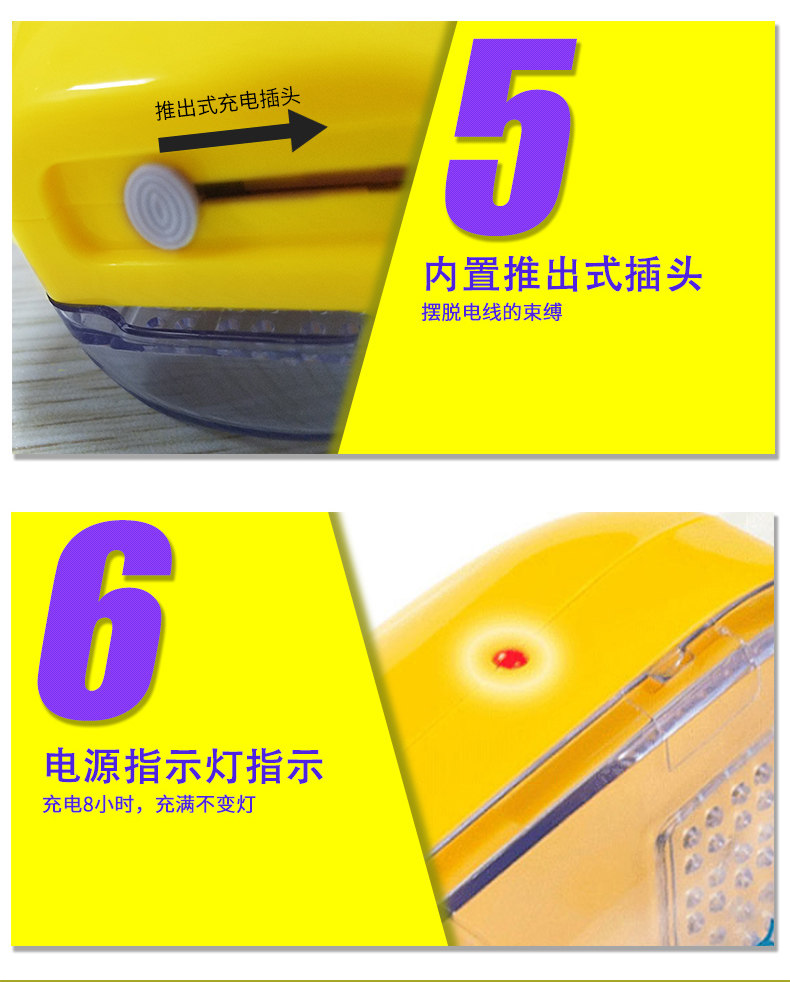 推出式充电插头

5

内置推出式插头

摆脱电线的束缚

6

电源指示灯指示

充电8小时，充满不变灯