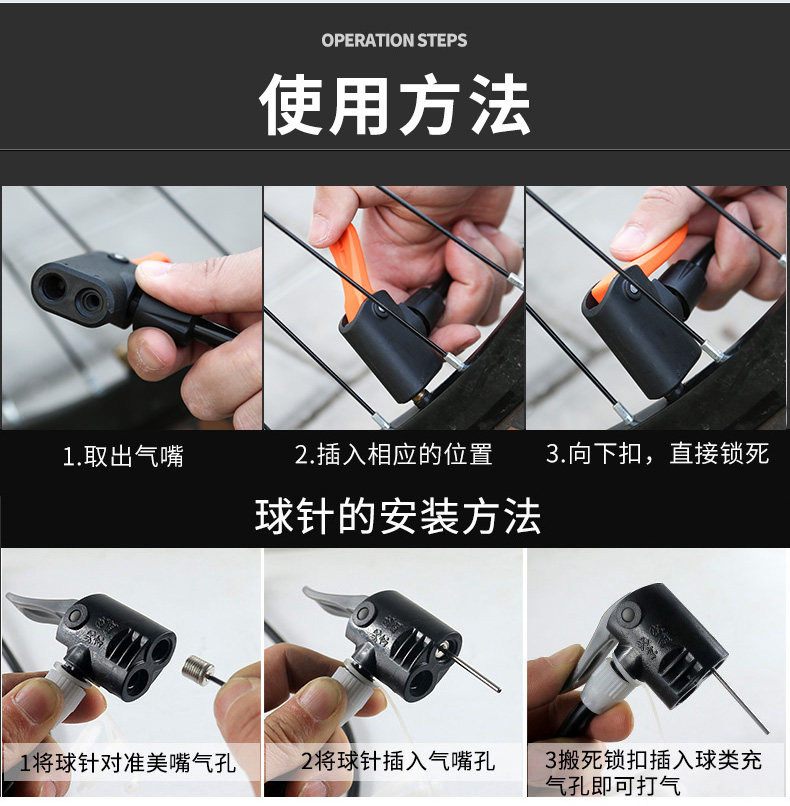 OPERATION STEPS
使用方法

1.取出气嘴
2.插入相应的位置
3.向下扣，直接锁死

球针的安装方法

1将球针对准美嘴气孔
2将球针插入气嘴孔
3搬死锁扣插入球类充气孔即可打气