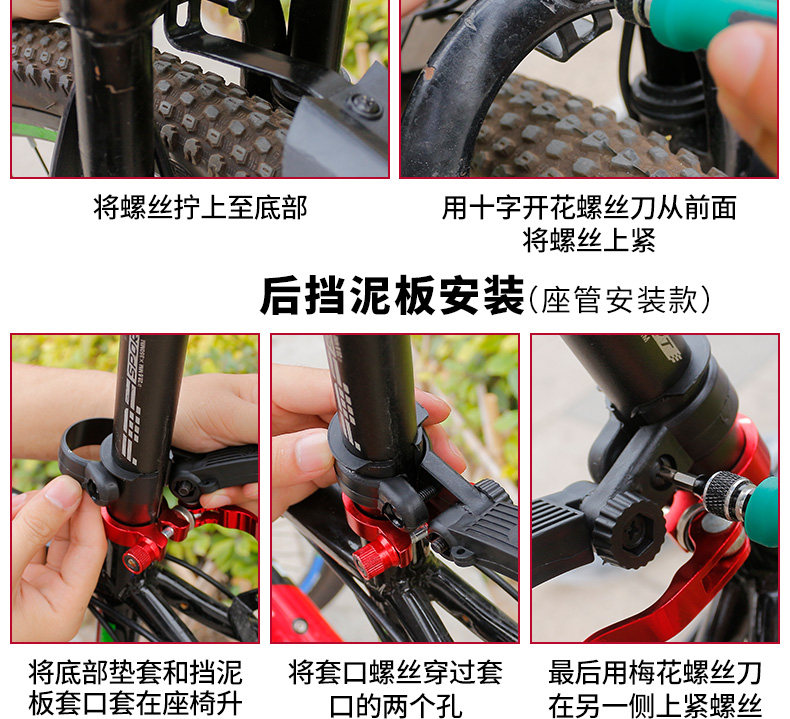 将螺丝拧上至底部

用十字开花螺丝刀从前面将螺丝上紧

后挡泥板安装(座管安装款)

将底部垫套和挡泥板套口套在座椅升

将套口螺丝穿过套口的两个孔

最后用梅花螺丝刀在另一侧上紧螺丝