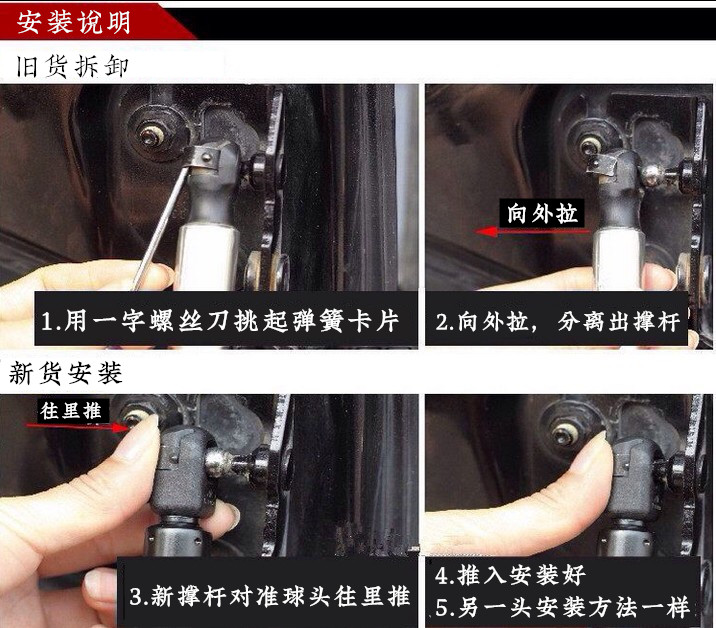 安装说明

旧货拆卸

1.用一字螺丝刀挑起弹簧卡片

向外拉

2.向外拉，分离出撑杆

新货安装

往里推

3.新撑杆对准球头往里推

4.推入安装好
5.另一头安装方法一样