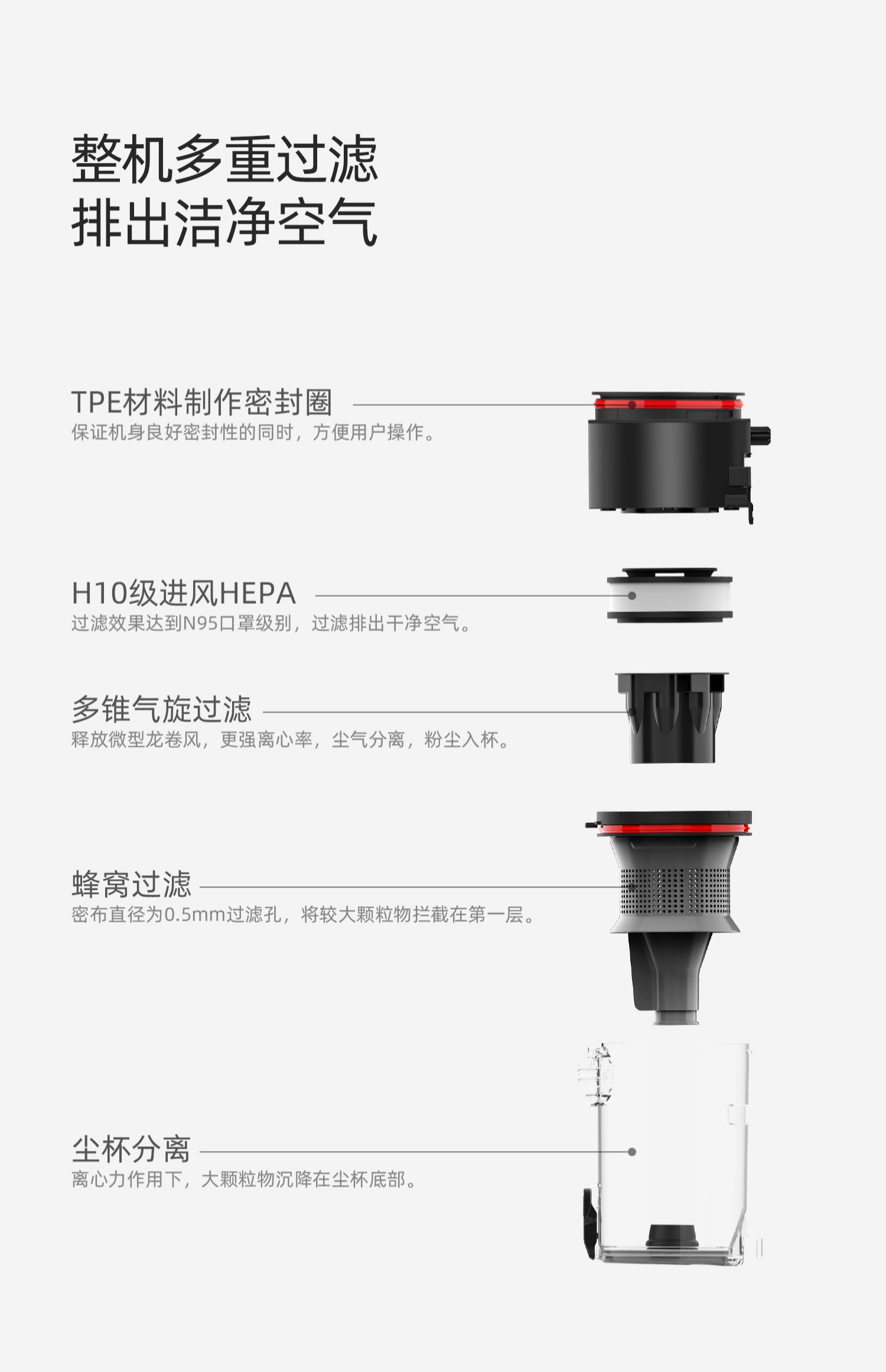 整机多重过滤
排出洁净空气

TPE材料制作密封圈
保证机身良好密封性的同时，方便用户操作。

H10级进风HEPA
过滤效果达到N95口罩级别，过滤排出干净空气。

多锥气旋过滤
释放微型龙卷风，更强离心率，尘气分离，粉尘入杯。

蜂窝过滤
密布直径为0.5mm过滤孔，将较大颗粒物拦截在第一层。

尘杯分离
离心力作用下，大颗粒物沉降在尘杯底部。