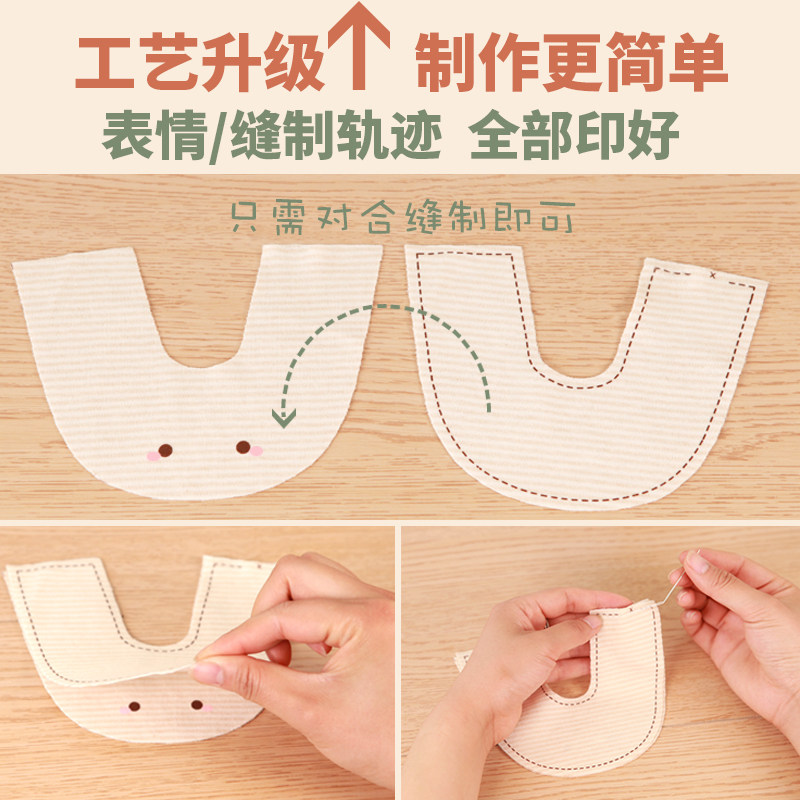 工艺升级↑ 制作更简单
表情/缝制轨迹 全部印好

只需对合缝制即可