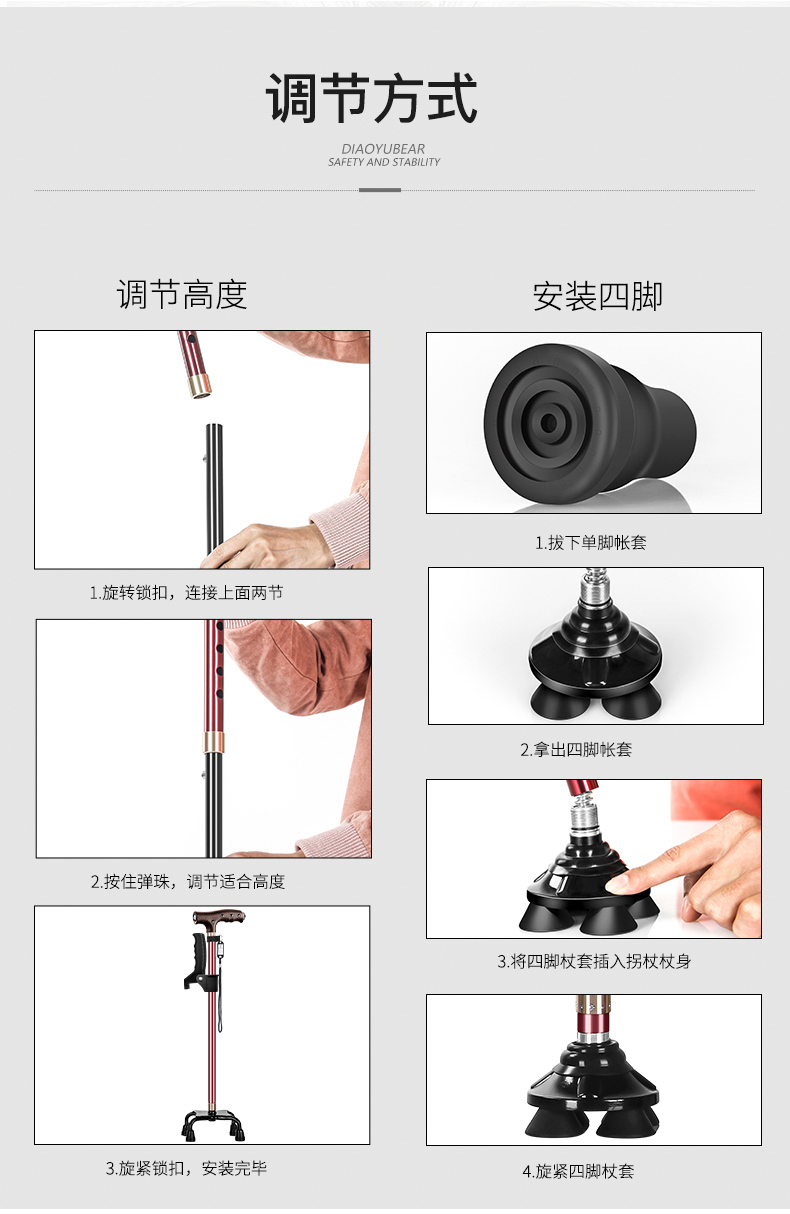 调节方式
DIAOYUBEAR
SAFETY AND STABILITY

调节高度

1.旋转锁扣，连接上面两节

2.按住弹珠，调节适合高度

3.旋紧锁扣，安装完毕

安装四脚

1.拔下单脚帐套

2.拿出四脚帐套

3.将四脚杖套插入拐杖杖身

4.旋紧四脚杖套